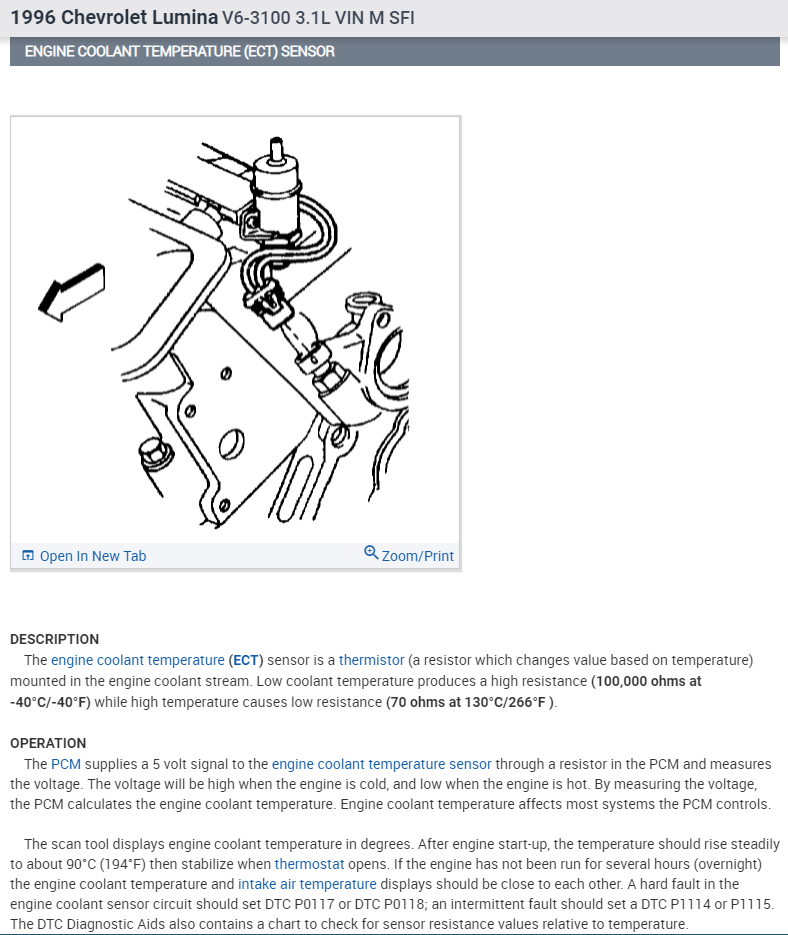 1996 Chevrolet Lumina V6-3100 3.1L VIN M SFI

ENGINE COOLANT TEMPERATURE (ECT) SENSOR

Open In New Tab

Zoom/Print

DESCRIPTION

The engine coolant temperature (ECT) sensor is a thermistor (a resistor which changes value based on temperature) mounted in the engine coolant stream. Low coolant temperature produces a high resistance (100,000 ohms at -40°C/-40°F) while high temperature causes low resistance (70 ohms at 130°C/266°F ).

OPERATION

The PCM supplies a 5 volt signal to the engine coolant temperature sensor through a resistor in the PCM and measures the voltage. The voltage will be high when the engine is cold, and low when the engine is hot. By measuring the voltage, the PCM calculates the engine coolant temperature. Engine coolant temperature affects most systems the PCM controls.

The scan tool displays engine coolant temperature in degrees. After engine start-up, the temperature should rise steadily to about 90°C (194°F) then stabilize when thermostat opens. If the engine has not been run for several hours (overnight) the engine coolant temperature and intake air temperature displays should be close to each other. A hard fault in the engine coolant sensor circuit should set DTC P0117 or DTC P0118; an intermittent fault should set a DTC P1114 or P1115. The DTC Diagnostic Aids also contains a chart to check for sensor resistance values relative to temperature.