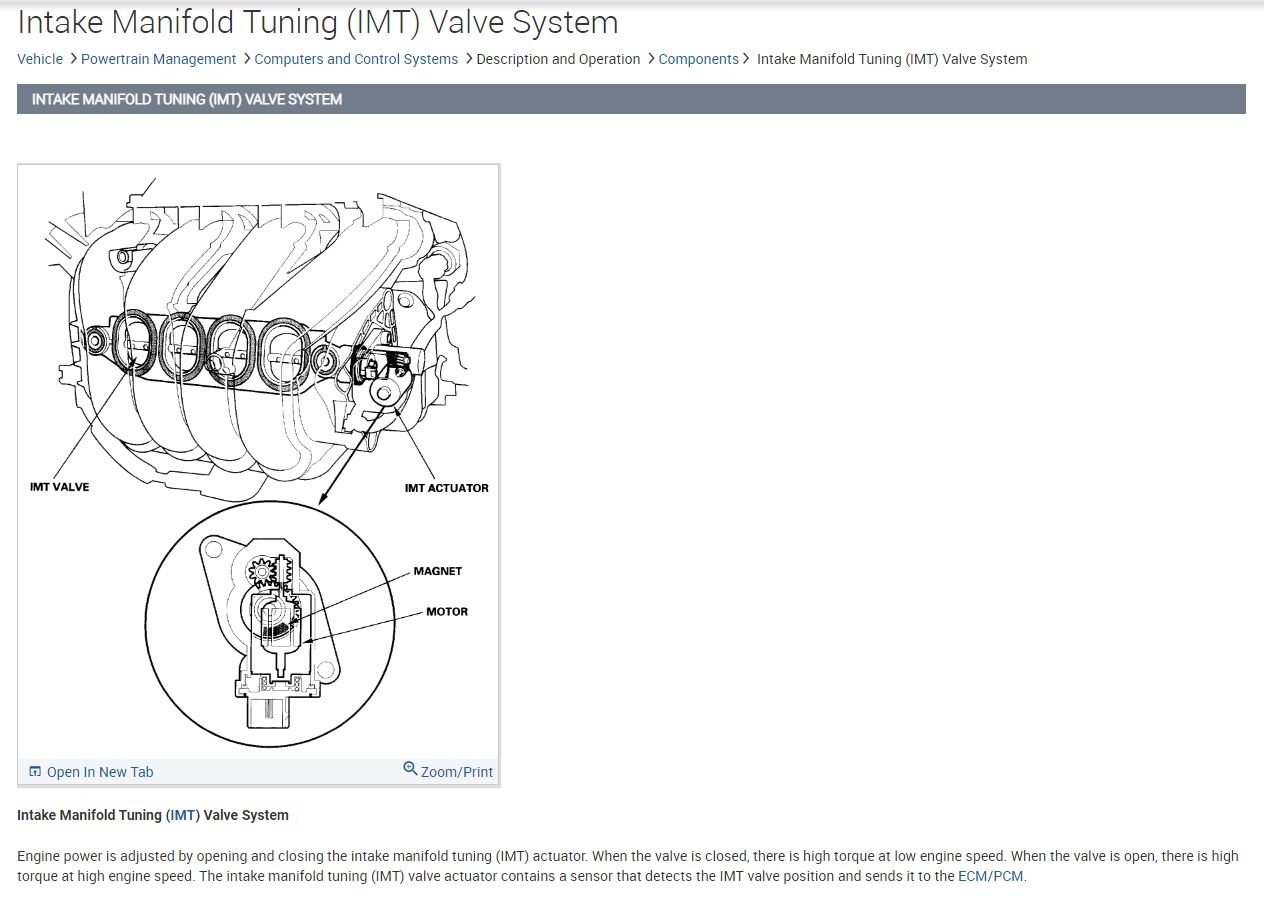 Intake Manifold Tuning (IMT) Valve System

Vehicle > Powertrain Management > Computers and Control Systems > Description and Operation > Components > Intake Manifold Tuning (IMT) Valve System

INTAKE MANIFOLD TUNING (IMT) VALVE SYSTEM

IMT VALVE

IMT ACTUATOR

MAGNET

MOTOR

Open In New Tab

Zoom/Print

Intake Manifold Tuning (IMT) Valve System

Engine power is adjusted by opening and closing the intake manifold tuning (IMT) actuator. When the valve is closed, there is high torque at low engine speed. When the valve is open, there is high torque at high engine speed. The intake manifold tuning (IMT) valve actuator contains a sensor that detects the IMT valve position and sends it to the ECM/PCM.