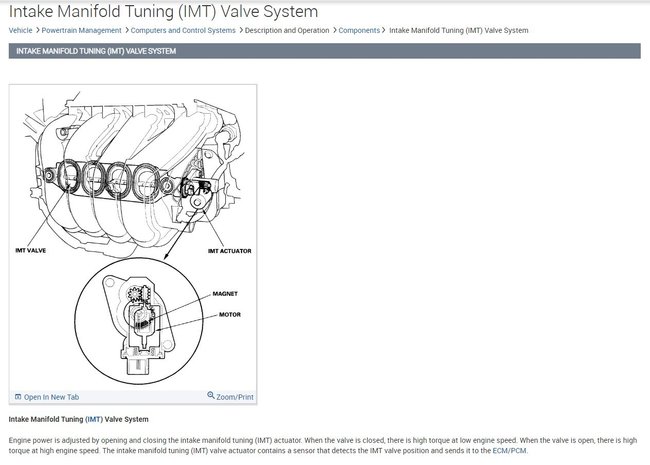 Intake Manifold Tuning (IMT) Valve System

Vehicle > Powertrain Management > Computers and Control Systems > Description and Operation > Components > Intake Manifold Tuning (IMT) Valve System

INTAKE MANIFOLD TUNING (IMT) VALVE SYSTEM

IMT VALVE

IMT ACTUATOR

MAGNET

MOTOR

Open In New Tab

Zoom/Print

Intake Manifold Tuning (IMT) Valve System

Engine power is adjusted by opening and closing the intake manifold tuning (IMT) actuator. When the valve is closed, there is high torque at low engine speed. When the valve is open, there is high torque at high engine speed. The intake manifold tuning (IMT) valve actuator contains a sensor that detects the IMT valve position and sends it to the ECM/PCM.