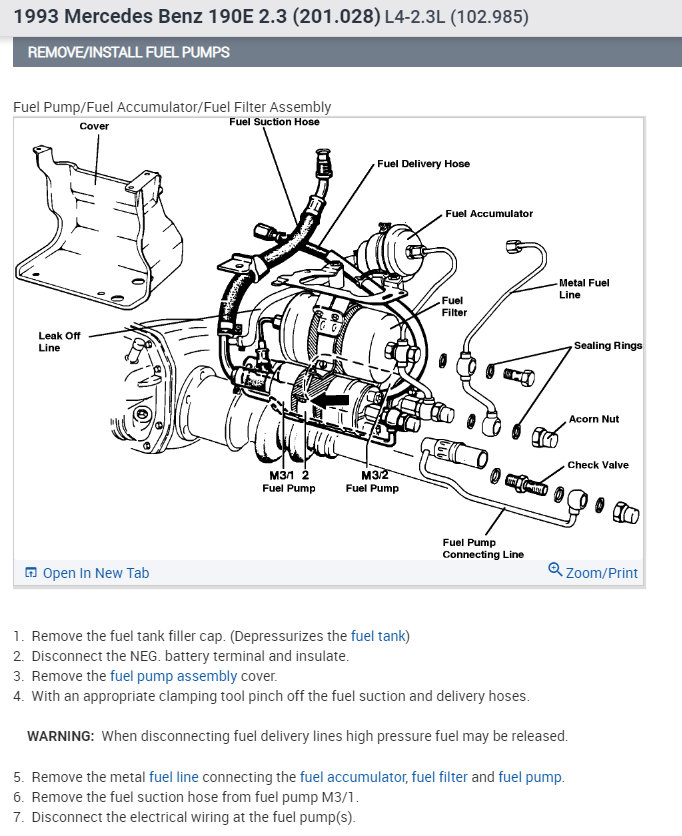 1993 Mercedes Benz 190E 2.3 (201.028) L4-2.3L (102.985)

REMOVE/INSTALL FUEL PUMPS

Fuel Pump/Fuel Accumulator/Fuel Filter Assembly

Cover
Fuel Suction Hose
Fuel Delivery Hose
Fuel Accumulator
Metal Fuel Line
Fuel Filter
Leak Off Line
Sealing Rings
Acorn Nut
Check Valve
M3/1 2 Fuel Pump
M3/2 Fuel Pump
Fuel Pump Connecting Line

Open In New Tab
Zoom/Print

1. Remove the fuel tank filler cap. (Depressurizes the fuel tank)
2. Disconnect the NEG. battery terminal and insulate.
3. Remove the fuel pump assembly cover.
4. With an appropriate clamping tool pinch off the fuel suction and delivery hoses.

WARNING: When disconnecting fuel delivery lines high pressure fuel may be released.

5. Remove the metal fuel line connecting the fuel accumulator, fuel filter and fuel pump.
6. Remove the fuel suction hose from fuel pump M3/1.
7. Disconnect the electrical wiring at the fuel pump(s).