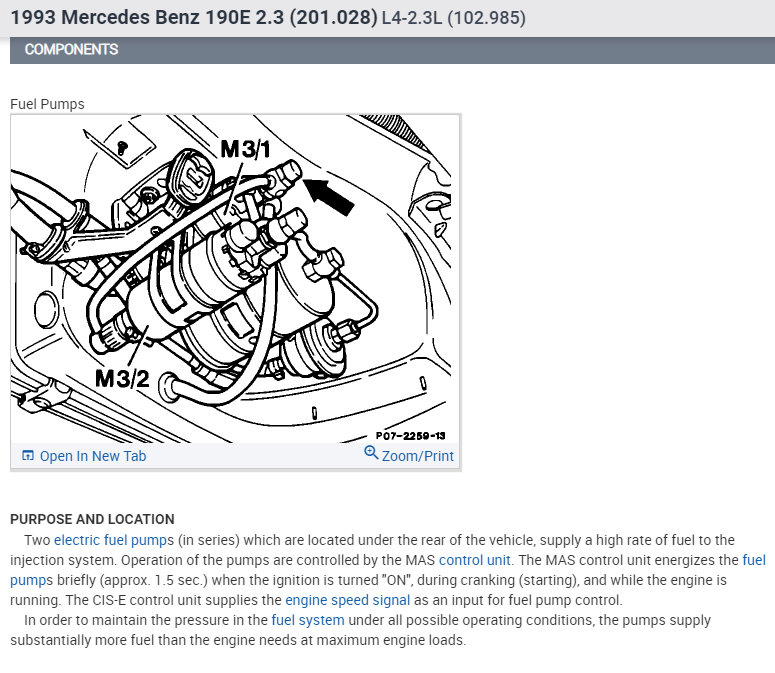 1993 Mercedes Benz 190E 2.3 (201.028) L4-2.3L (102.985)

COMPONENTS

Fuel Pumps

M3/1

M3/2

P07-2259-13

Open In New Tab

Zoom/Print

PURPOSE AND LOCATION

Two electric fuel pumps (in series) which are located under the rear of the vehicle, supply a high rate of fuel to the injection system. Operation of the pumps are controlled by the MAS control unit. The MAS control unit energizes the fuel pumps briefly (approx. 1.5 sec.) when the ignition is turned "ON", during cranking (starting), and while the engine is running. The CIS-E control unit supplies the engine speed signal as an input for fuel pump control.

In order to maintain the pressure in the fuel system under all possible operating conditions, the pumps supply substantially more fuel than the engine needs at maximum engine loads.