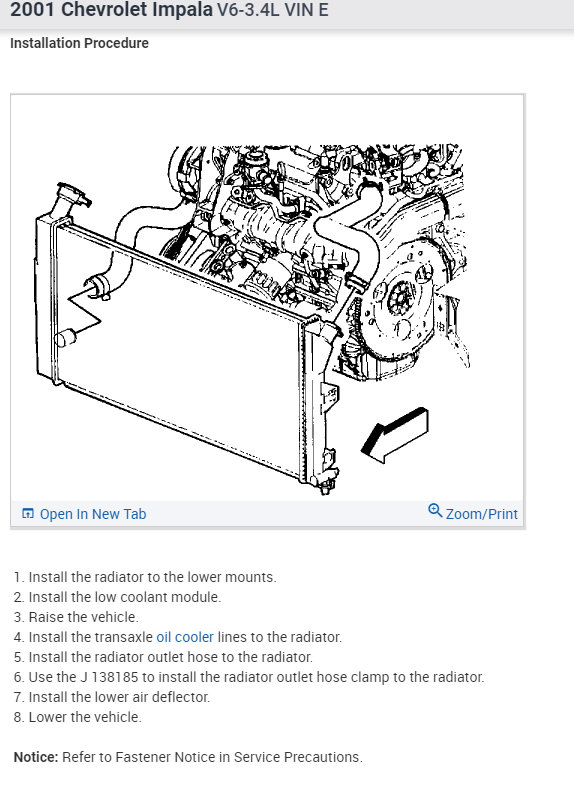 2001 Chevrolet Impala V6-3.4L VIN E

Installation Procedure

Open In New Tab

Zoom/Print

1. Install the radiator to the lower mounts.
2. Install the low coolant module.
3. Raise the vehicle.
4. Install the transaxle oil cooler lines to the radiator.
5. Install the radiator outlet hose to the radiator.
6. Use the J 138185 to install the radiator outlet hose clamp to the radiator.
7. Install the lower air deflector.
8. Lower the vehicle.

Notice: Refer to Fastener Notice in Service Precautions.