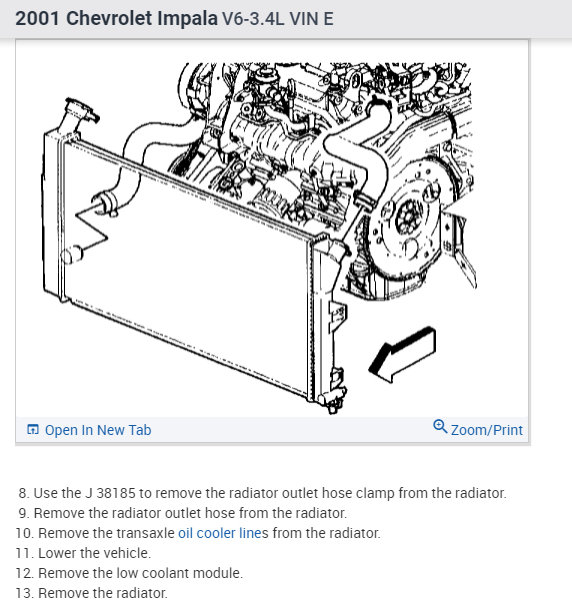 2001 Chevrolet Impala V6-3.4L VIN E

Open In New Tab

Zoom/Print

8. Use the J 38185 to remove the radiator outlet hose clamp from the radiator.
9. Remove the radiator outlet hose from the radiator.
10. Remove the transaxle oil cooler lines from the radiator.
11. Lower the vehicle.
12. Remove the low coolant module.
13. Remove the radiator.