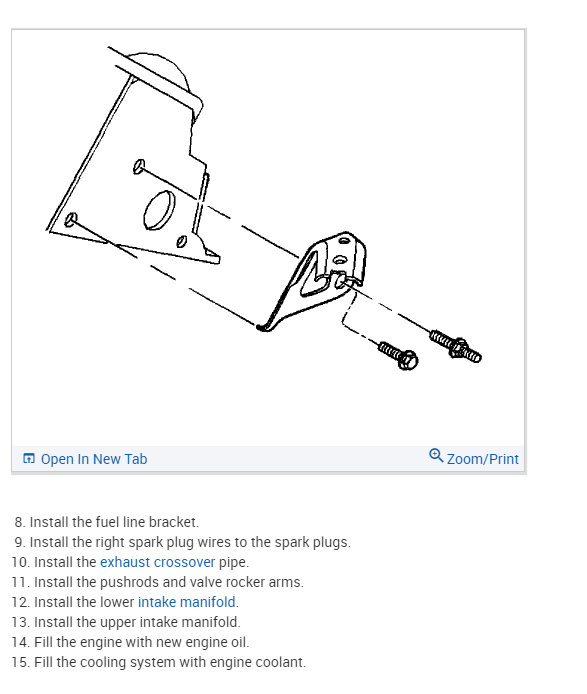 Open In New Tab

Zoom/Print

8. Install the fuel line bracket.
9. Install the right spark plug wires to the spark plugs.
10. Install the exhaust crossover pipe.
11. Install the pushrods and valve rocker arms.
12. Install the lower intake manifold.
13. Install the upper intake manifold.
14. Fill the engine with new engine oil.
15. Fill the cooling system with engine coolant.