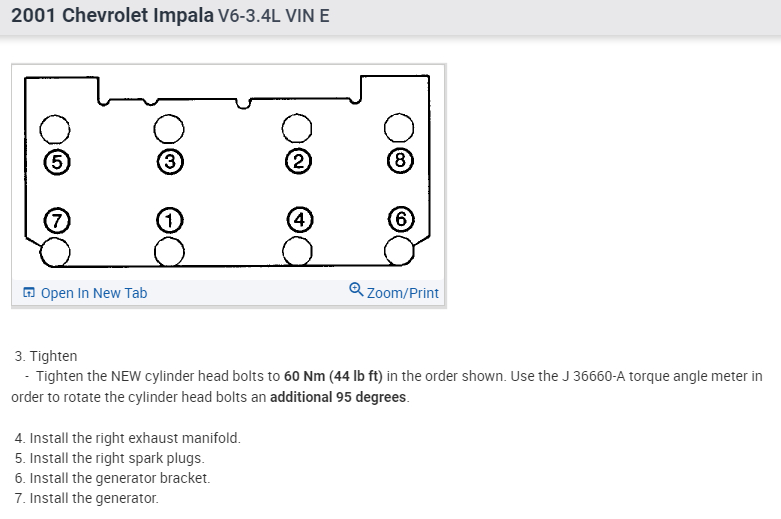 2001 Chevrolet Impala V6-3.4L VIN E

5 3 2 8

7 1 4 6

Open In New Tab

Zoom/Print

3. Tighten

- Tighten the NEW cylinder head bolts to 60 Nm (44 lb ft) in the order shown. Use the J 36660-A torque angle meter in order to rotate the cylinder head bolts an additional 95 degrees.

4. Install the right exhaust manifold.
5. Install the right spark plugs.
6. Install the generator bracket.
7. Install the generator.