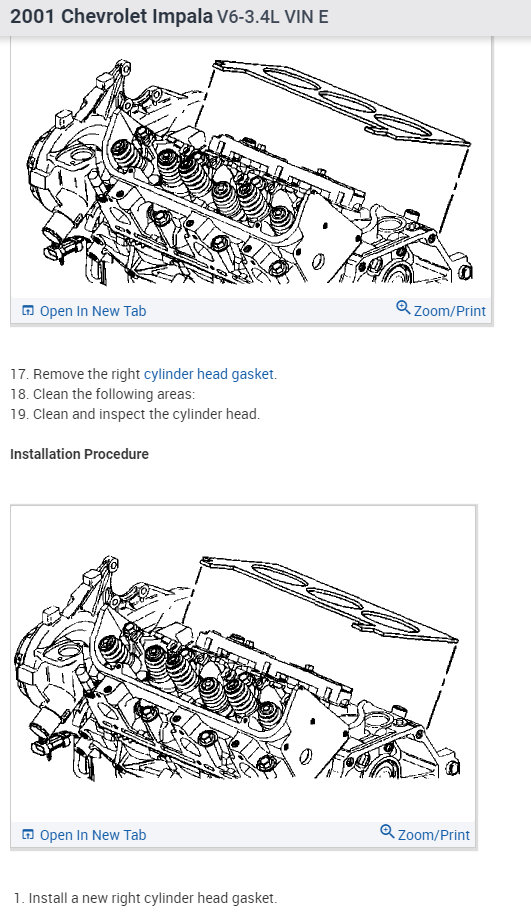 2001 Chevrolet Impala V6-3.4L VIN E

Open In New Tab
Zoom/Print

17. Remove the right cylinder head gasket.
18. Clean the following areas:
19. Clean and inspect the cylinder head.

Installation Procedure

Open In New Tab
Zoom/Print

1. Install a new right cylinder head gasket.