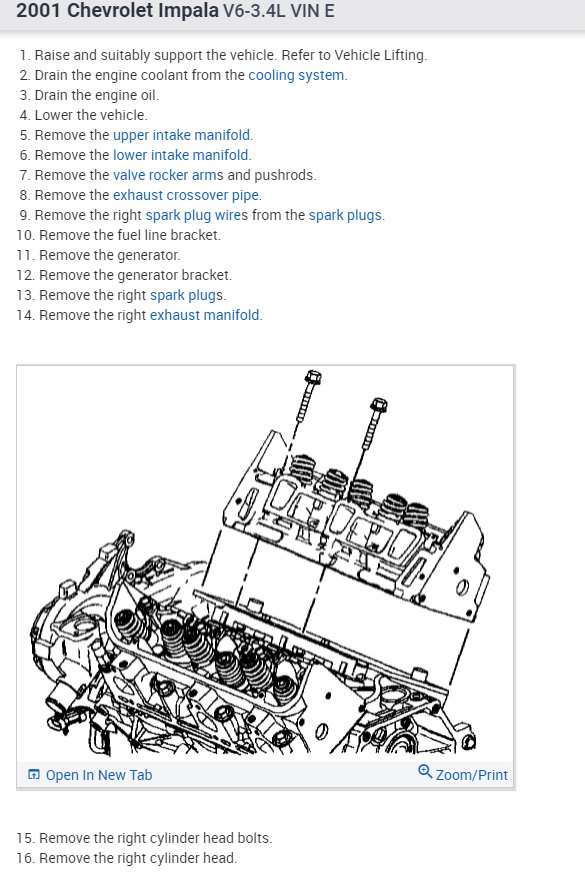 2001 Chevrolet Impala V6-3.4L VIN E

1. Raise and suitably support the vehicle. Refer to Vehicle Lifting.
2. Drain the engine coolant from the cooling system.
3. Drain the engine oil.
4. Lower the vehicle.
5. Remove the upper intake manifold.
6. Remove the lower intake manifold.
7. Remove the valve rocker arms and pushrods.
8. Remove the exhaust crossover pipe.
9. Remove the right spark plug wires from the spark plugs.
10. Remove the fuel line bracket.
11. Remove the generator.
12. Remove the generator bracket.
13. Remove the right spark plugs.
14. Remove the right exhaust manifold.

Open In New Tab

Zoom/Print

15. Remove the right cylinder head bolts.
16. Remove the right cylinder head.