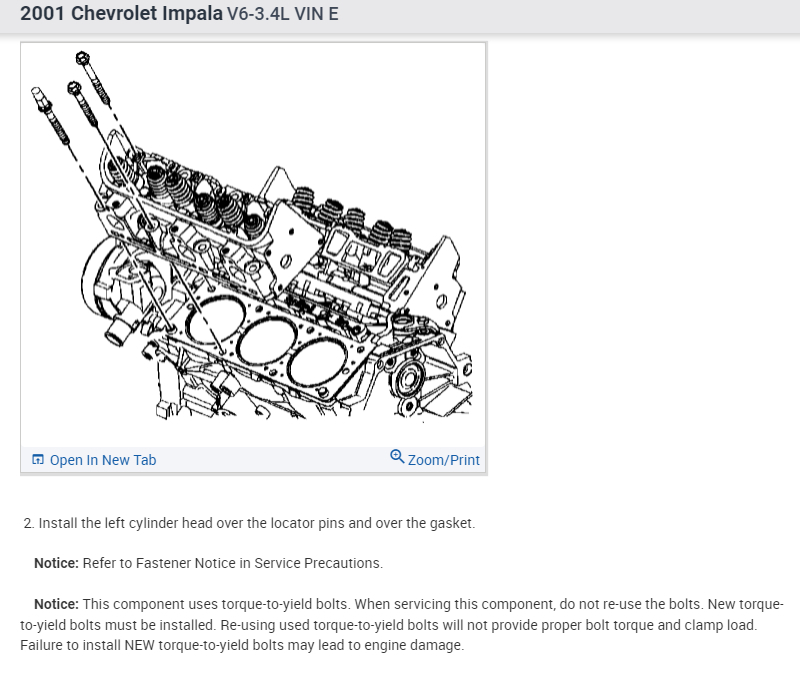 2001 Chevrolet Impala V6-3.4L VIN E

Open In New Tab
Zoom/Print

2. Install the left cylinder head over the locator pins and over the gasket.

Notice: Refer to Fastener Notice in Service Precautions.

Notice: This component uses torque-to-yield bolts. When servicing this component, do not re-use the bolts. New torque-to-yield bolts must be installed. Re-using used torque-to-yield bolts will not provide proper bolt torque and clamp load. Failure to install NEW torque-to-yield bolts may lead to engine damage.