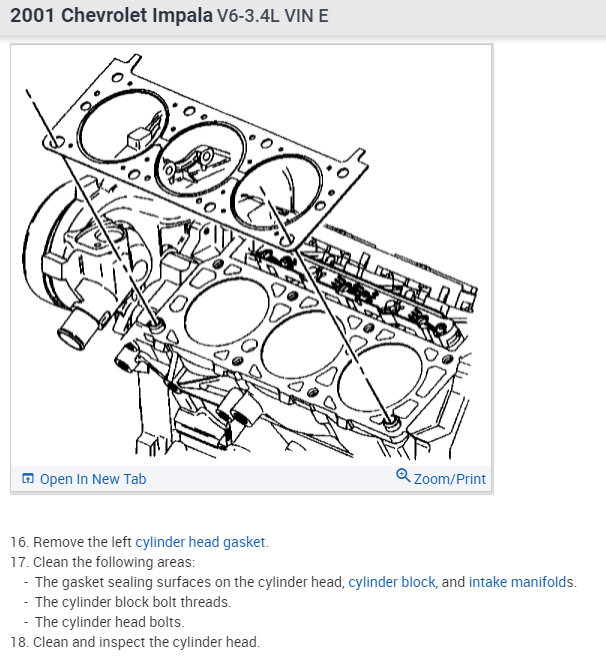 2001 Chevrolet Impala V6-3.4L VIN E

Open In New Tab
Zoom/Print

16. Remove the left cylinder head gasket.
17. Clean the following areas:
- The gasket sealing surfaces on the cylinder head, cylinder block, and intake manifolds.
- The cylinder block bolt threads.
- The cylinder head bolts.
18. Clean and inspect the cylinder head.