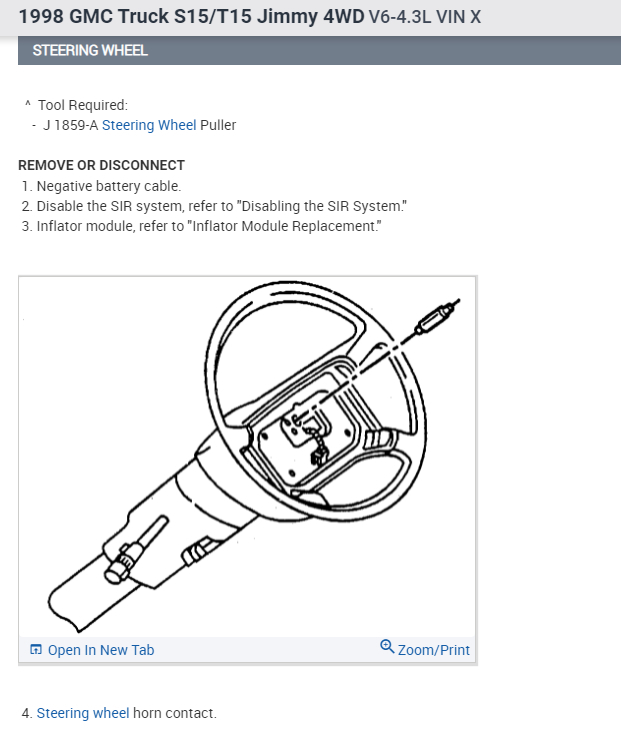 1998 GMC Truck S15/T15 Jimmy 4WD V6-4.3L VIN X

STEERING WHEEL

^ Tool Required:
- J 1859-A Steering Wheel Puller

REMOVE OR DISCONNECT
1. Negative battery cable.
2. Disable the SIR system, refer to "Disabling the SIR System."
3. Inflator module, refer to "Inflator Module Replacement."

Open In New Tab
Zoom/Print

4. Steering wheel horn contact.