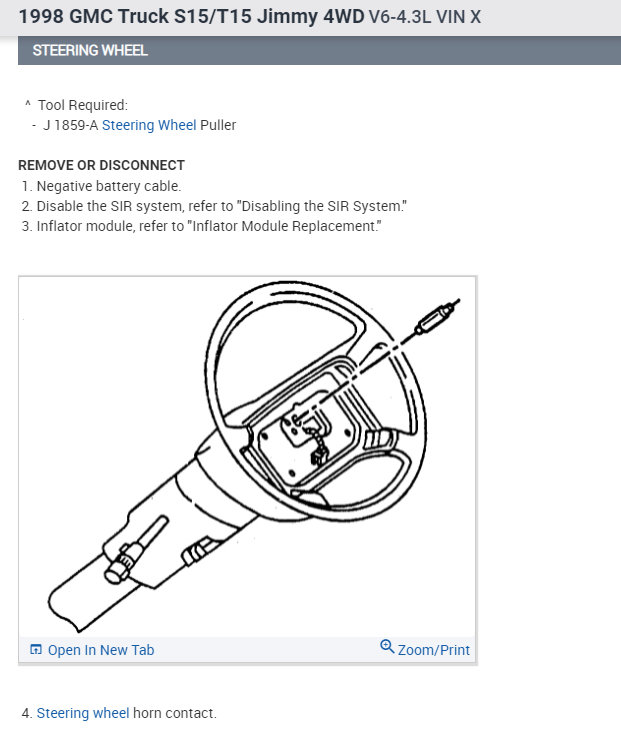 1998 GMC Truck S15/T15 Jimmy 4WD V6-4.3L VIN X

STEERING WHEEL

^ Tool Required:
- J 1859-A Steering Wheel Puller

REMOVE OR DISCONNECT
1. Negative battery cable.
2. Disable the SIR system, refer to "Disabling the SIR System."
3. Inflator module, refer to "Inflator Module Replacement."

Open In New Tab
Zoom/Print

4. Steering wheel horn contact.