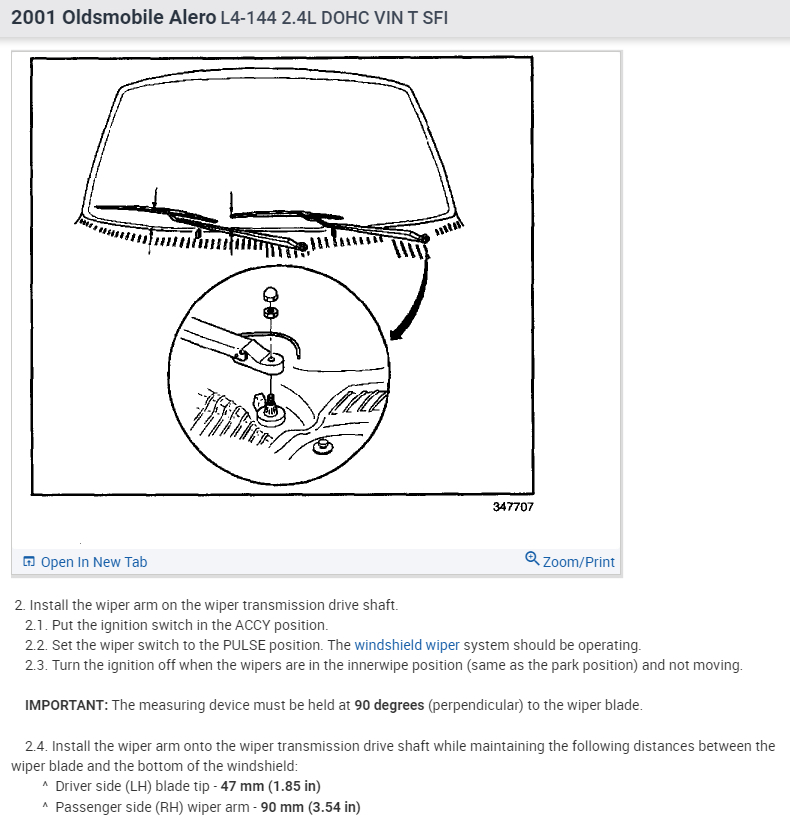 2001 Oldsmobile Alero L4-144 2.4L DOHC VIN T SFI

347707

Open In New Tab

Zoom/Print

2. Install the wiper arm on the wiper transmission drive shaft.
2.1. Put the ignition switch in the ACCY position.
2.2. Set the wiper switch to the PULSE position. The windshield wiper system should be operating.
2.3. Turn the ignition off when the wipers are in the innerwipe position (same as the park position) and not moving.

IMPORTANT: The measuring device must be held at 90 degrees (perpendicular) to the wiper blade.

2.4. Install the wiper arm onto the wiper transmission drive shaft while maintaining the following distances between the wiper blade and the bottom of the windshield:
^ Driver side (LH) blade tip - 47 mm (1.85 in)
^ Passenger side (RH) wiper arm - 90 mm (3.54 in)