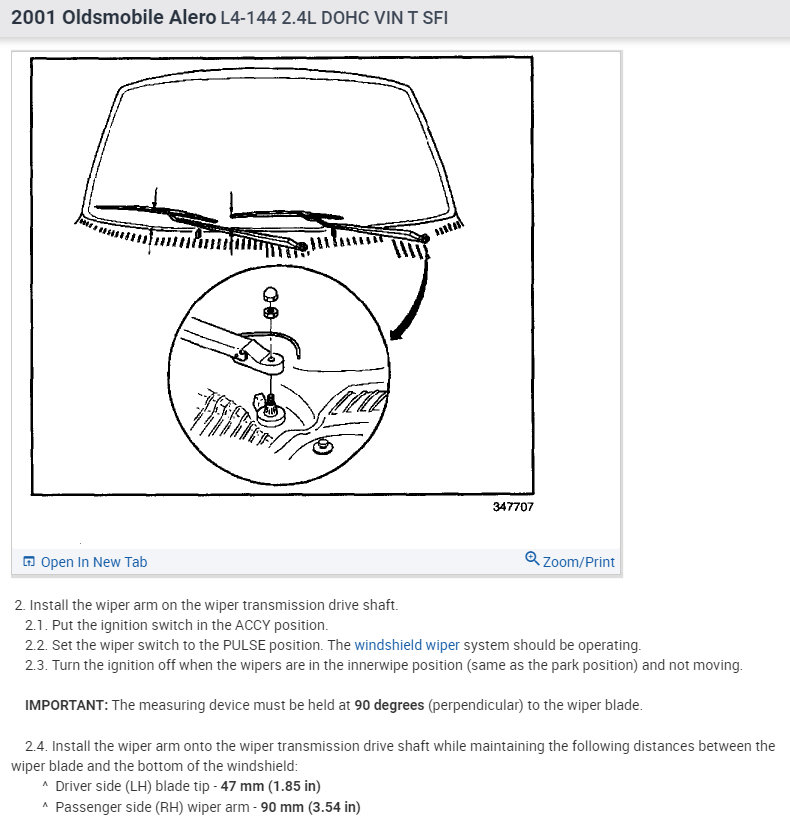 2001 Oldsmobile Alero L4-144 2.4L DOHC VIN T SFI

347707

Open In New Tab

Zoom/Print

2. Install the wiper arm on the wiper transmission drive shaft.
2.1. Put the ignition switch in the ACCY position.
2.2. Set the wiper switch to the PULSE position. The windshield wiper system should be operating.
2.3. Turn the ignition off when the wipers are in the innerwipe position (same as the park position) and not moving.

IMPORTANT: The measuring device must be held at 90 degrees (perpendicular) to the wiper blade.

2.4. Install the wiper arm onto the wiper transmission drive shaft while maintaining the following distances between the wiper blade and the bottom of the windshield:
^ Driver side (LH) blade tip - 47 mm (1.85 in)
^ Passenger side (RH) wiper arm - 90 mm (3.54 in)