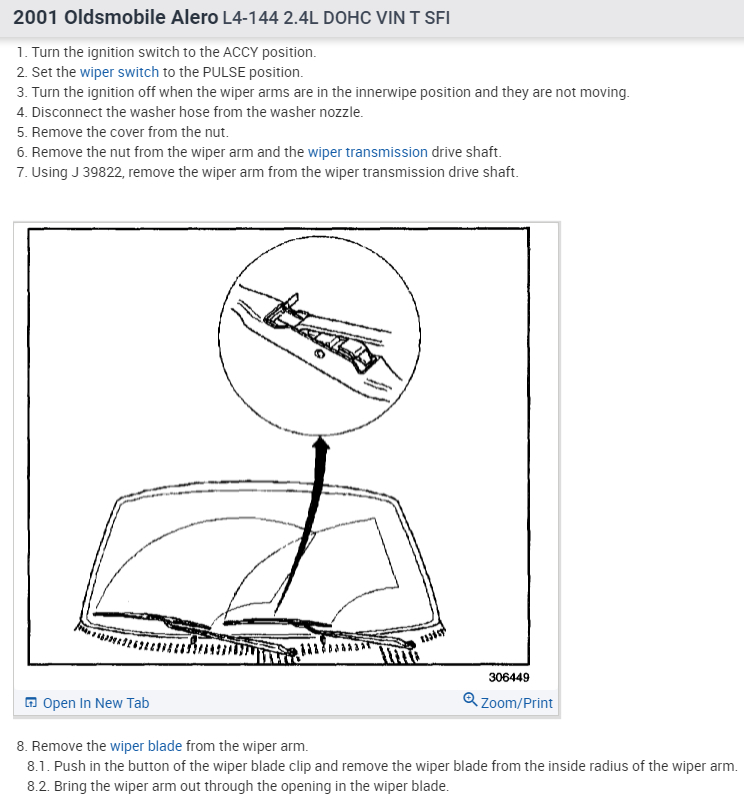 2001 Oldsmobile Alero L4-144 2.4L DOHC VIN T SFI

1. Turn the ignition switch to the ACCY position.
2. Set the wiper switch to the PULSE position.
3. Turn the ignition off when the wiper arms are in the innerwipe position and they are not moving.
4. Disconnect the washer hose from the washer nozzle.
5. Remove the cover from the nut.
6. Remove the nut from the wiper arm and the wiper transmission drive shaft.
7. Using J 39822, remove the wiper arm from the wiper transmission drive shaft.

306449

Open In New Tab

Zoom/Print

8. Remove the wiper blade from the wiper arm.
8.1. Push in the button of the wiper blade clip and remove the wiper blade from the inside radius of the wiper arm.
8.2. Bring the wiper arm out through the opening in the wiper blade.