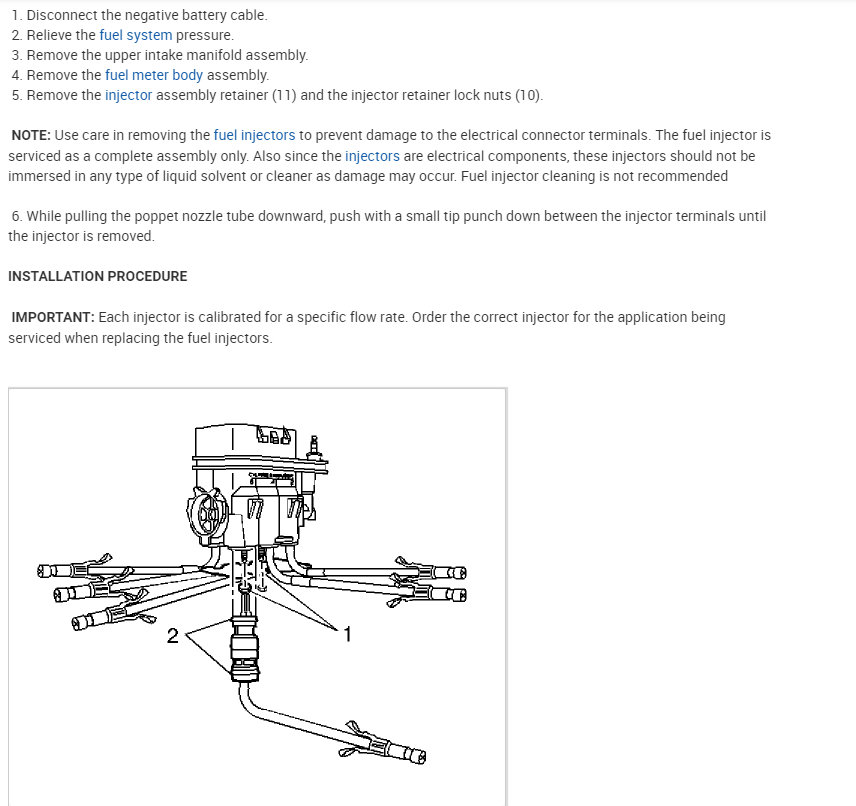 1. Disconnect the negative battery cable.
2. Relieve the fuel system pressure.
3. Remove the upper intake manifold assembly.
4. Remove the fuel meter body assembly.
5. Remove the injector assembly retainer (11) and the injector retainer lock nuts (10).

NOTE: Use care in removing the fuel injectors to prevent damage to the electrical connector terminals. The fuel injector is serviced as a complete assembly only. Also since the injectors are electrical components, these injectors should not be immersed in any type of liquid solvent or cleaner as damage may occur. Fuel injector cleaning is not recommended

6. While pulling the poppet nozzle tube downward, push with a small tip punch down between the injector terminals until the injector is removed.

INSTALLATION PROCEDURE

IMPORTANT: Each injector is calibrated for a specific flow rate. Order the correct injector for the application being serviced when replacing the fuel injectors.

2
1