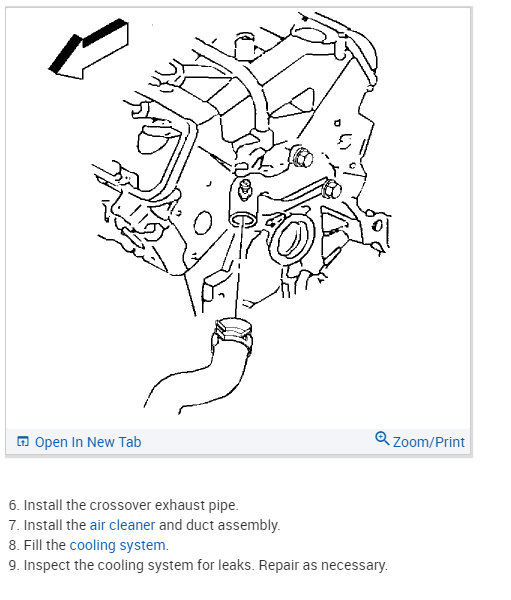 Open In New Tab

Zoom/Print

6. Install the crossover exhaust pipe.
7. Install the air cleaner and duct assembly.
8. Fill the cooling system.
9. Inspect the cooling system for leaks. Repair as necessary.