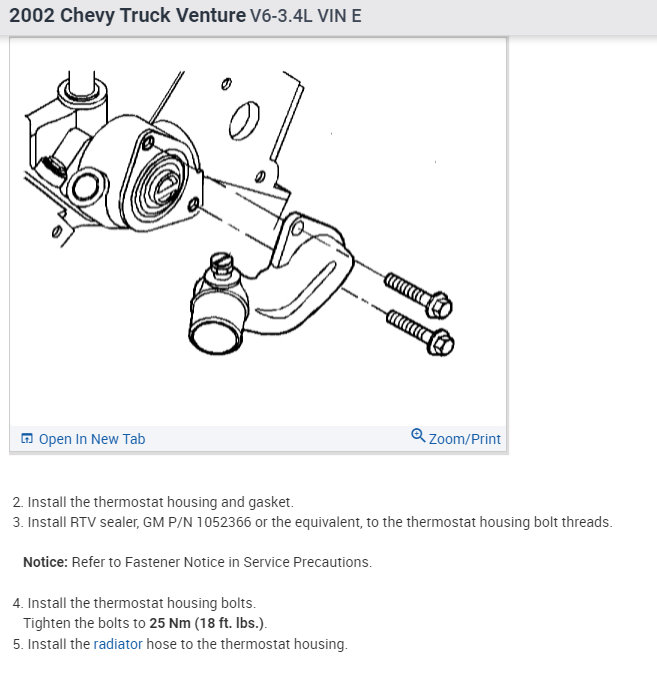 2002 Chevy Truck Venture V6-3.4L VIN E

Open In New Tab
Zoom/Print

2. Install the thermostat housing and gasket.
3. Install RTV sealer, GM P/N 1052366 or the equivalent, to the thermostat housing bolt threads.

Notice: Refer to Fastener Notice in Service Precautions.

4. Install the thermostat housing bolts.
Tighten the bolts to 25 Nm (18 ft. lbs.).
5. Install the radiator hose to the thermostat housing.