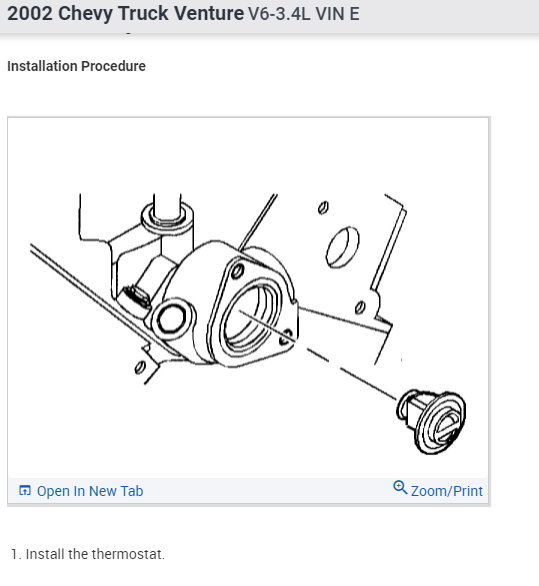 2002 Chevy Truck Venture V6-3.4L VIN E

Installation Procedure

Open In New Tab

Zoom/Print

1. Install the thermostat.