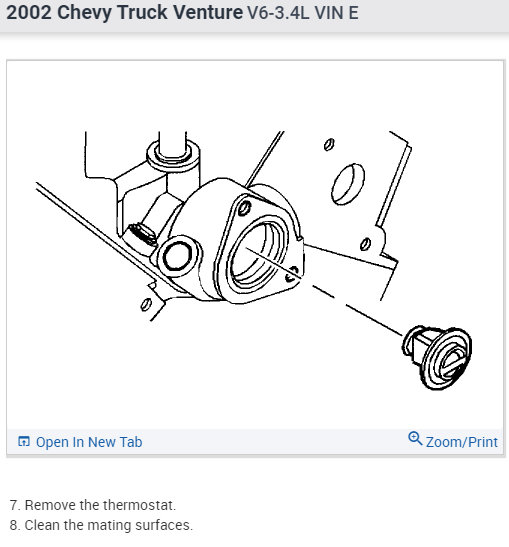 2002 Chevy Truck Venture V6-3.4L VIN E

Open In New Tab

Zoom/Print

7. Remove the thermostat.
8. Clean the mating surfaces.