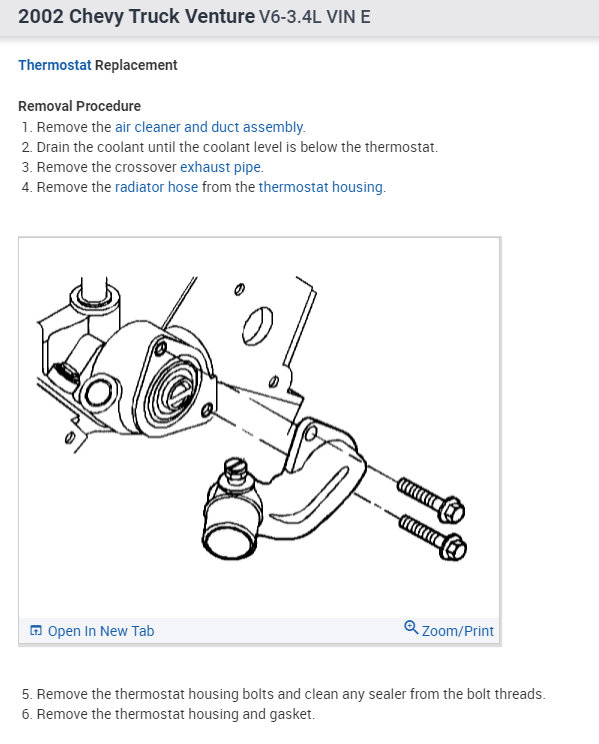 2002 Chevy Truck Venture V6-3.4L VIN E

Thermostat Replacement

Removal Procedure
1. Remove the air cleaner and duct assembly.
2. Drain the coolant until the coolant level is below the thermostat.
3. Remove the crossover exhaust pipe.
4. Remove the radiator hose from the thermostat housing.

Open In New Tab
Zoom/Print

5. Remove the thermostat housing bolts and clean any sealer from the bolt threads.
6. Remove the thermostat housing and gasket.