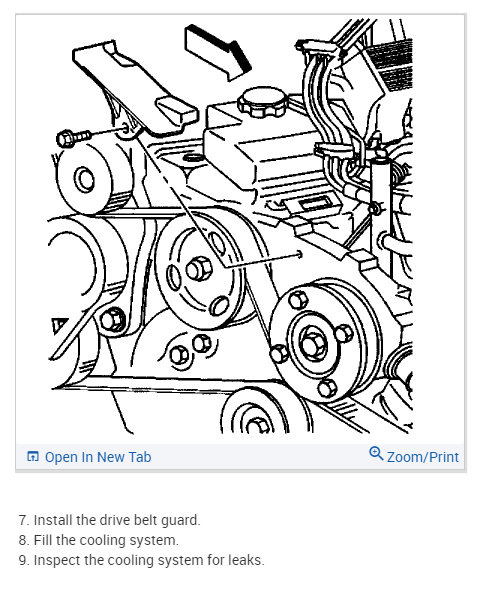 Open In New Tab

Zoom/Print

7. Install the drive belt guard.
8. Fill the cooling system.
9. Inspect the cooling system for leaks.