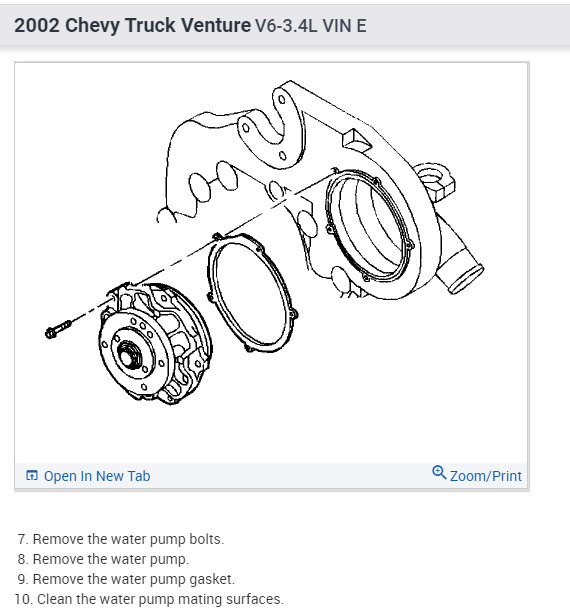 2002 Chevy Truck Venture V6-3.4L VIN E

Open In New Tab

Zoom/Print

7. Remove the water pump bolts.
8. Remove the water pump.
9. Remove the water pump gasket.
10. Clean the water pump mating surfaces.