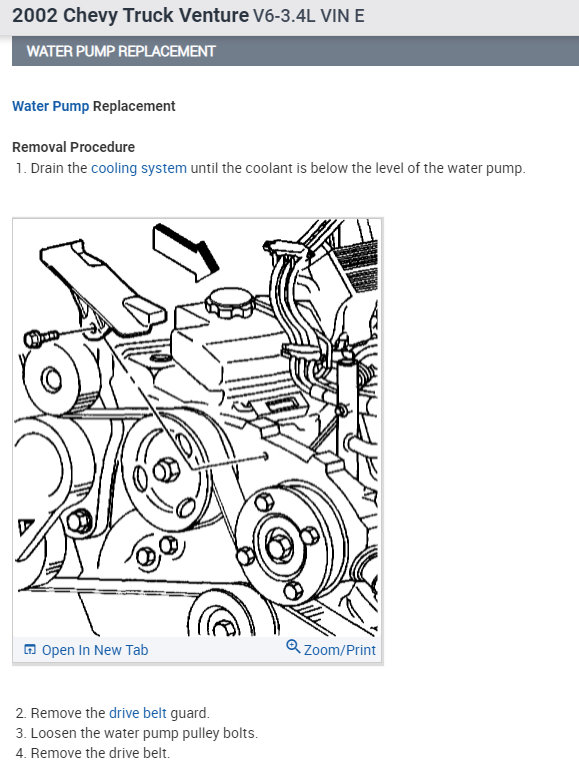 2002 Chevy Truck Venture V6-3.4L VIN E

WATER PUMP REPLACEMENT

Water Pump Replacement

Removal Procedure
1. Drain the cooling system until the coolant is below the level of the water pump.

Open In New Tab
Zoom/Print

2. Remove the drive belt guard.
3. Loosen the water pump pulley bolts.
4. Remove the drive belt.