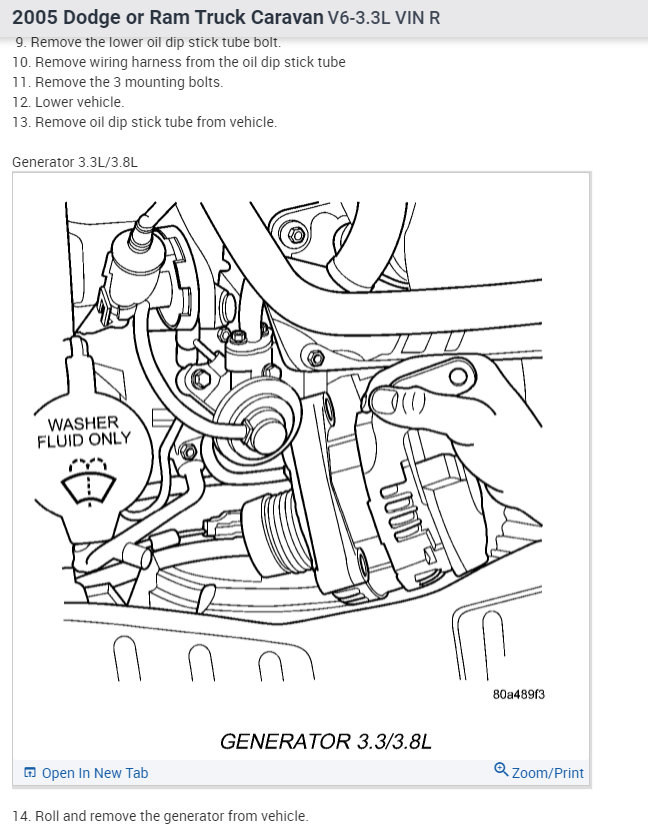 2005 Dodge or Ram Truck Caravan V6-3.3L VIN R

9. Remove the lower oil dip stick tube bolt.
10. Remove wiring harness from the oil dip stick tube
11. Remove the 3 mounting bolts.
12. Lower vehicle.
13. Remove oil dip stick tube from vehicle.

Generator 3.3L/3.8L

WASHER FLUID ONLY

80a489f3

GENERATOR 3.3/3.8L

Open In New Tab

Zoom/Print

14. Roll and remove the generator from vehicle.