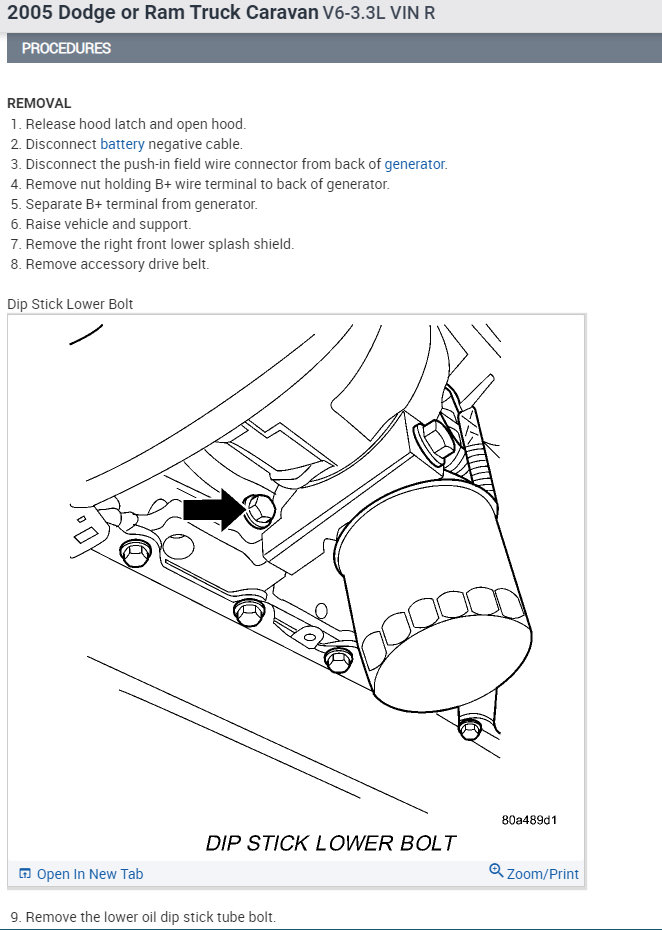 2005 Dodge or Ram Truck Caravan V6-3.3L VIN R

PROCEDURES

REMOVAL
1. Release hood latch and open hood.
2. Disconnect battery negative cable.
3. Disconnect the push-in field wire connector from back of generator.
4. Remove nut holding B+ wire terminal to back of generator.
5. Separate B+ terminal from generator.
6. Raise vehicle and support.
7. Remove the right front lower splash shield.
8. Remove accessory drive belt.

Dip Stick Lower Bolt

80a489d1

DIP STICK LOWER BOLT

Open In New Tab

Zoom/Print

9. Remove the lower oil dip stick tube bolt.