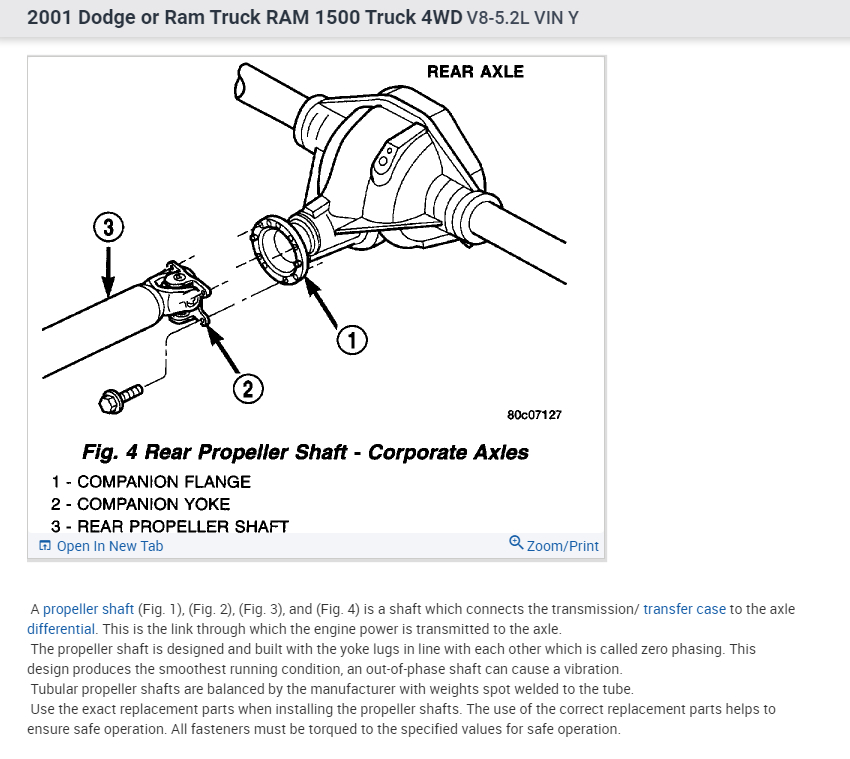 2001 Dodge or Ram Truck RAM 1500 Truck 4WD V8-5.2L VIN Y

REAR AXLE

3

1

2

80c07127

Fig. 4 Rear Propeller Shaft - Corporate Axles

1 - COMPANION FLANGE
2 - COMPANION YOKE
3 - REAR PROPELLER SHAFT

Open In New Tab

Zoom/Print

A propeller shaft (Fig. 1), (Fig. 2), (Fig. 3), and (Fig. 4) is a shaft which connects the transmission/ transfer case to the axle differential. This is the link through which the engine power is transmitted to the axle.

The propeller shaft is designed and built with the yoke lugs in line with each other which is called zero phasing. This design produces the smoothest running condition, an out-of-phase shaft can cause a vibration.

Tubular propeller shafts are balanced by the manufacturer with weights spot welded to the tube.

Use the exact replacement parts when installing the propeller shafts. The use of the correct replacement parts helps to ensure safe operation. All fasteners must be torqued to the specified values for safe operation.