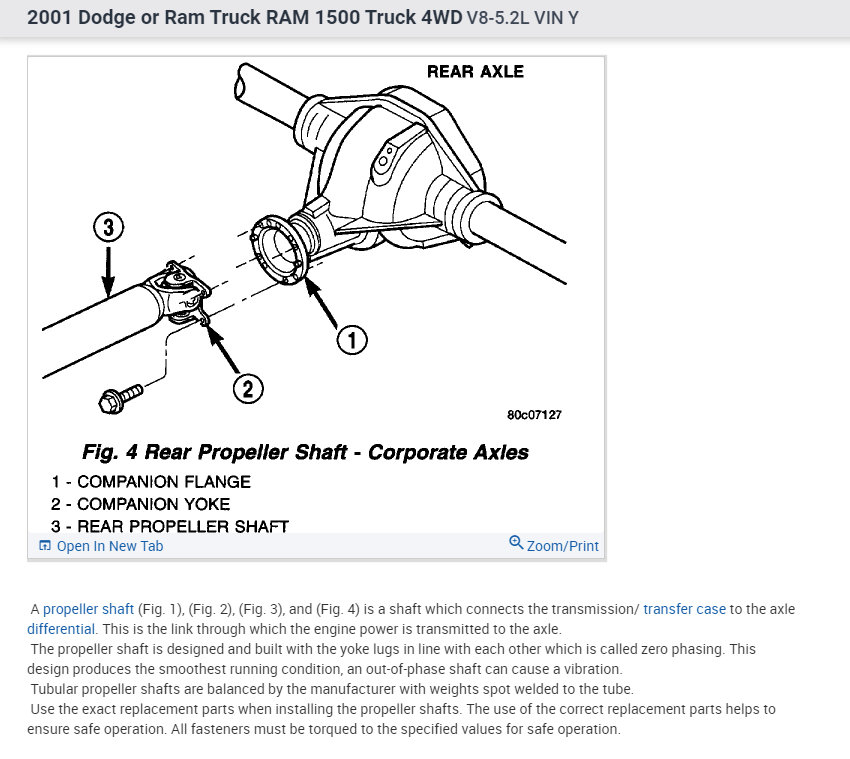 2001 Dodge or Ram Truck RAM 1500 Truck 4WD V8-5.2L VIN Y

REAR AXLE

3

1

2

80c07127

Fig. 4 Rear Propeller Shaft - Corporate Axles

1 - COMPANION FLANGE
2 - COMPANION YOKE
3 - REAR PROPELLER SHAFT

Open In New Tab

Zoom/Print

A propeller shaft (Fig. 1), (Fig. 2), (Fig. 3), and (Fig. 4) is a shaft which connects the transmission/ transfer case to the axle differential. This is the link through which the engine power is transmitted to the axle.

The propeller shaft is designed and built with the yoke lugs in line with each other which is called zero phasing. This design produces the smoothest running condition, an out-of-phase shaft can cause a vibration.

Tubular propeller shafts are balanced by the manufacturer with weights spot welded to the tube.

Use the exact replacement parts when installing the propeller shafts. The use of the correct replacement parts helps to ensure safe operation. All fasteners must be torqued to the specified values for safe operation.