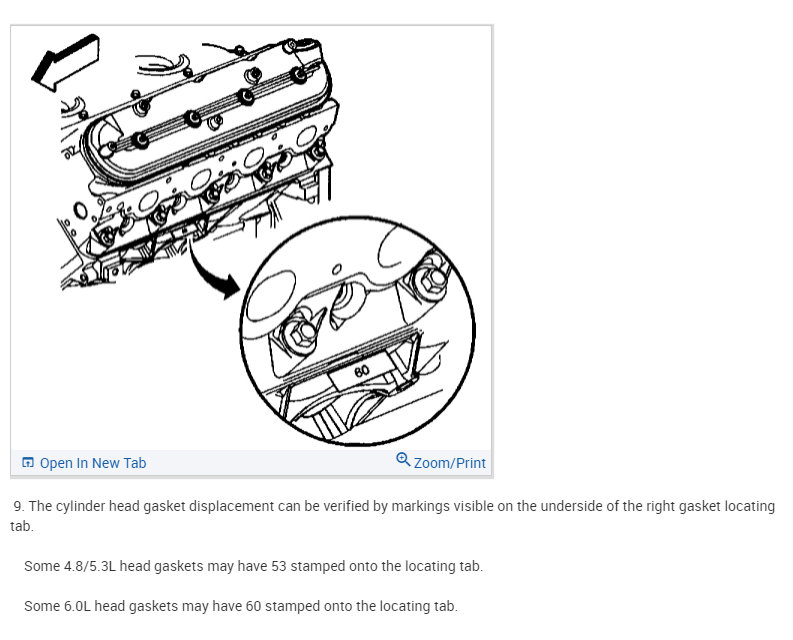 60

Open In New Tab

Zoom/Print

9. The cylinder head gasket displacement can be verified by markings visible on the underside of the right gasket locating tab.

Some 4.8/5.3L head gaskets may have 53 stamped onto the locating tab.

Some 6.0L head gaskets may have 60 stamped onto the locating tab.