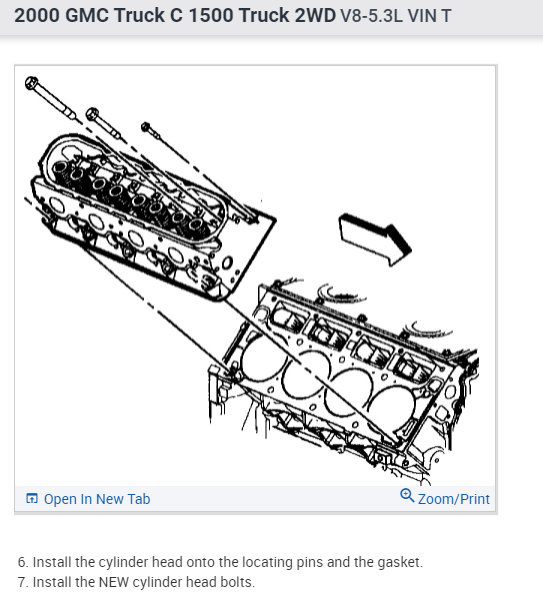 2000 GMC Truck C 1500 Truck 2WD V8-5.3L VIN T

Open In New Tab

Zoom/Print

6. Install the cylinder head onto the locating pins and the gasket.
7. Install the NEW cylinder head bolts.