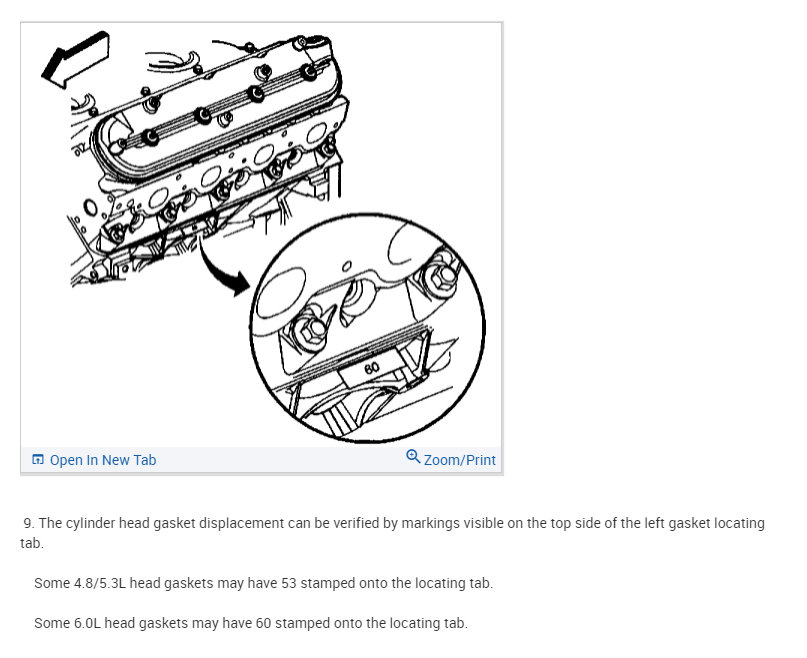 60

Open In New Tab

Zoom/Print

9. The cylinder head gasket displacement can be verified by markings visible on the top side of the left gasket locating tab.

Some 4.8/5.3L head gaskets may have 53 stamped onto the locating tab.

Some 6.0L head gaskets may have 60 stamped onto the locating tab.