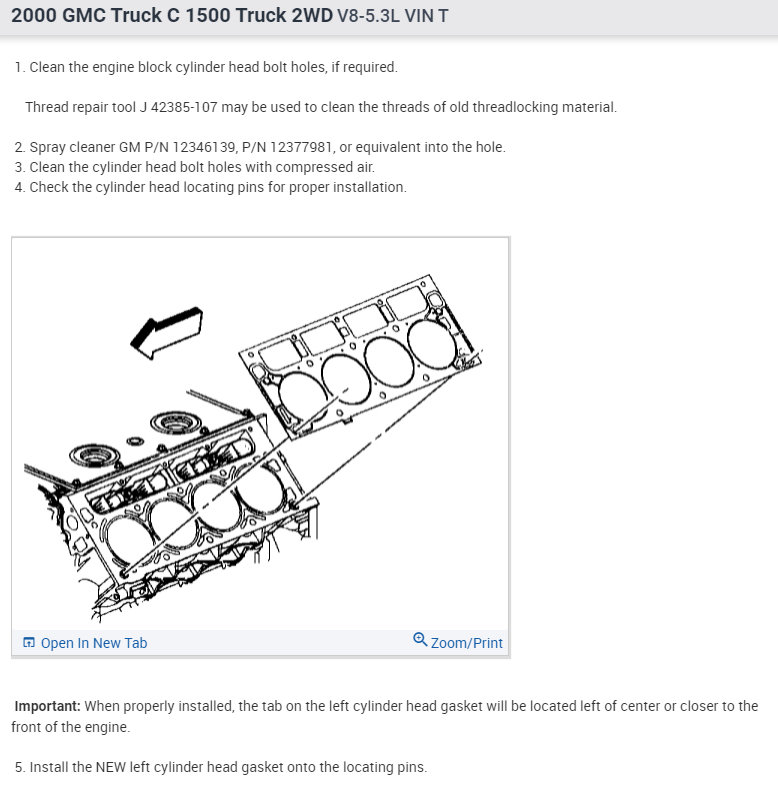 2000 GMC Truck C 1500 Truck 2WD V8-5.3L VIN T

1. Clean the engine block cylinder head bolt holes, if required.

Thread repair tool J 42385-107 may be used to clean the threads of old threadlocking material.

2. Spray cleaner GM P/N 12346139, P/N 12377981, or equivalent into the hole.
3. Clean the cylinder head bolt holes with compressed air.
4. Check the cylinder head locating pins for proper installation.

Open In New Tab

Zoom/Print

Important: When properly installed, the tab on the left cylinder head gasket will be located left of center or closer to the front of the engine.

5. Install the NEW left cylinder head gasket onto the locating pins.