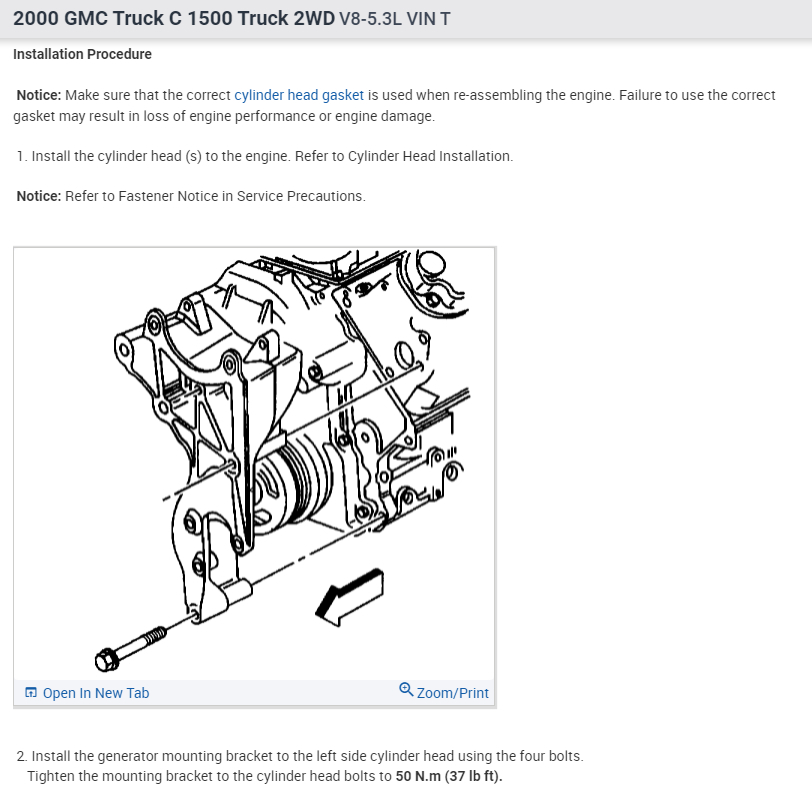 2000 GMC Truck C 1500 Truck 2WD V8-5.3L VIN T

Installation Procedure

Notice: Make sure that the correct cylinder head gasket is used when re-assembling the engine. Failure to use the correct gasket may result in loss of engine performance or engine damage.

1. Install the cylinder head (s) to the engine. Refer to Cylinder Head Installation.

Notice: Refer to Fastener Notice in Service Precautions.

Open In New Tab

Zoom/Print

2. Install the generator mounting bracket to the left side cylinder head using the four bolts.
Tighten the mounting bracket to the cylinder head bolts to 50 N.m (37 lb ft).