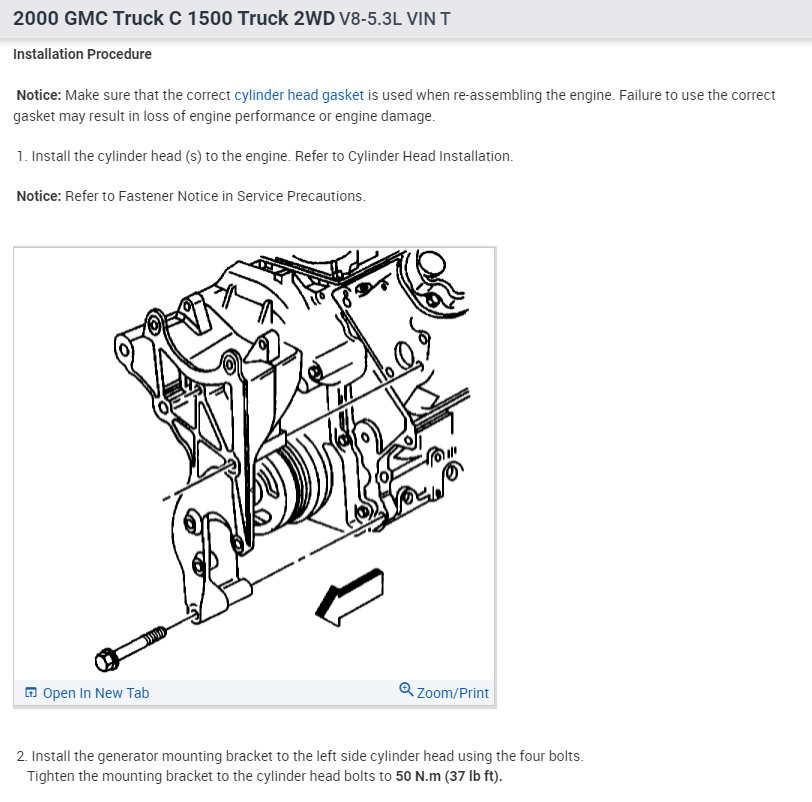 2000 GMC Truck C 1500 Truck 2WD V8-5.3L VIN T

Installation Procedure

Notice: Make sure that the correct cylinder head gasket is used when re-assembling the engine. Failure to use the correct gasket may result in loss of engine performance or engine damage.

1. Install the cylinder head (s) to the engine. Refer to Cylinder Head Installation.

Notice: Refer to Fastener Notice in Service Precautions.

Open In New Tab

Zoom/Print

2. Install the generator mounting bracket to the left side cylinder head using the four bolts.
Tighten the mounting bracket to the cylinder head bolts to 50 N.m (37 lb ft).