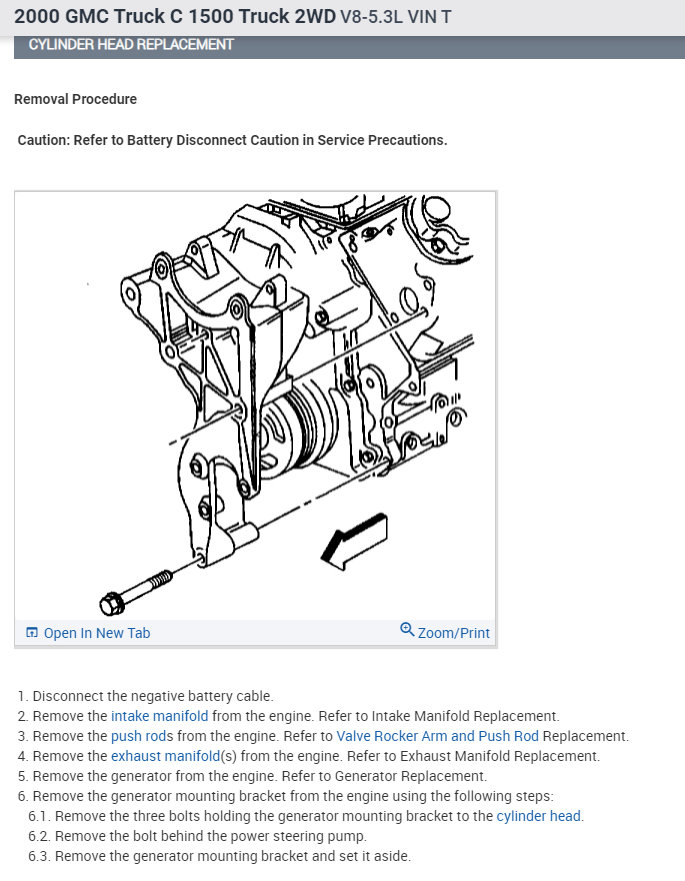 2000 GMC Truck C 1500 Truck 2WD V8-5.3L VIN T

CYLINDER HEAD REPLACEMENT

Removal Procedure

Caution: Refer to Battery Disconnect Caution in Service Precautions.

Open In New Tab

Zoom/Print

1. Disconnect the negative battery cable.
2. Remove the intake manifold from the engine. Refer to Intake Manifold Replacement.
3. Remove the push rods from the engine. Refer to Valve Rocker Arm and Push Rod Replacement.
4. Remove the exhaust manifold(s) from the engine. Refer to Exhaust Manifold Replacement.
5. Remove the generator from the engine. Refer to Generator Replacement.
6. Remove the generator mounting bracket from the engine using the following steps:
6.1. Remove the three bolts holding the generator mounting bracket to the cylinder head.
6.2. Remove the bolt behind the power steering pump.
6.3. Remove the generator mounting bracket and set it aside.