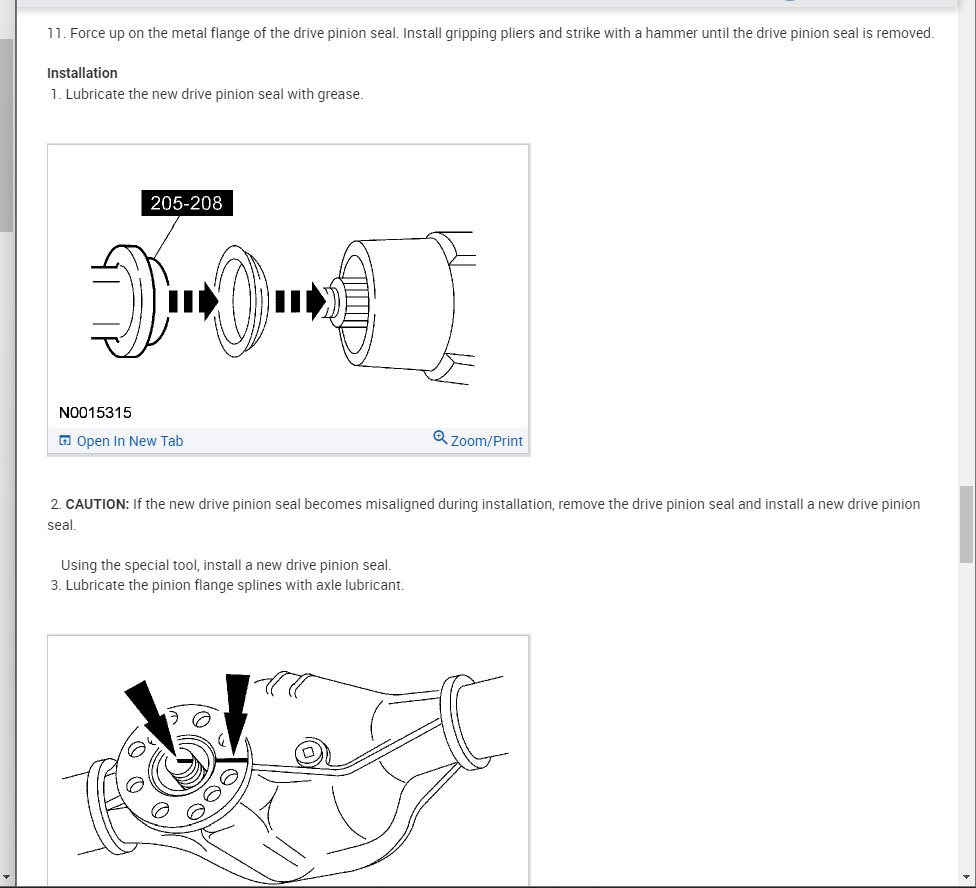 11. Force up on the metal flange of the drive pinion seal. Install gripping pliers and strike with a hammer until the drive pinion seal is removed.

Installation
1. Lubricate the new drive pinion seal with grease.

205-208

N0015315

Open In New Tab

Zoom/Print

2. CAUTION: If the new drive pinion seal becomes misaligned during installation, remove the drive pinion seal and install a new drive pinion seal.

Using the special tool, install a new drive pinion seal.
3. Lubricate the pinion flange splines with axle lubricant.