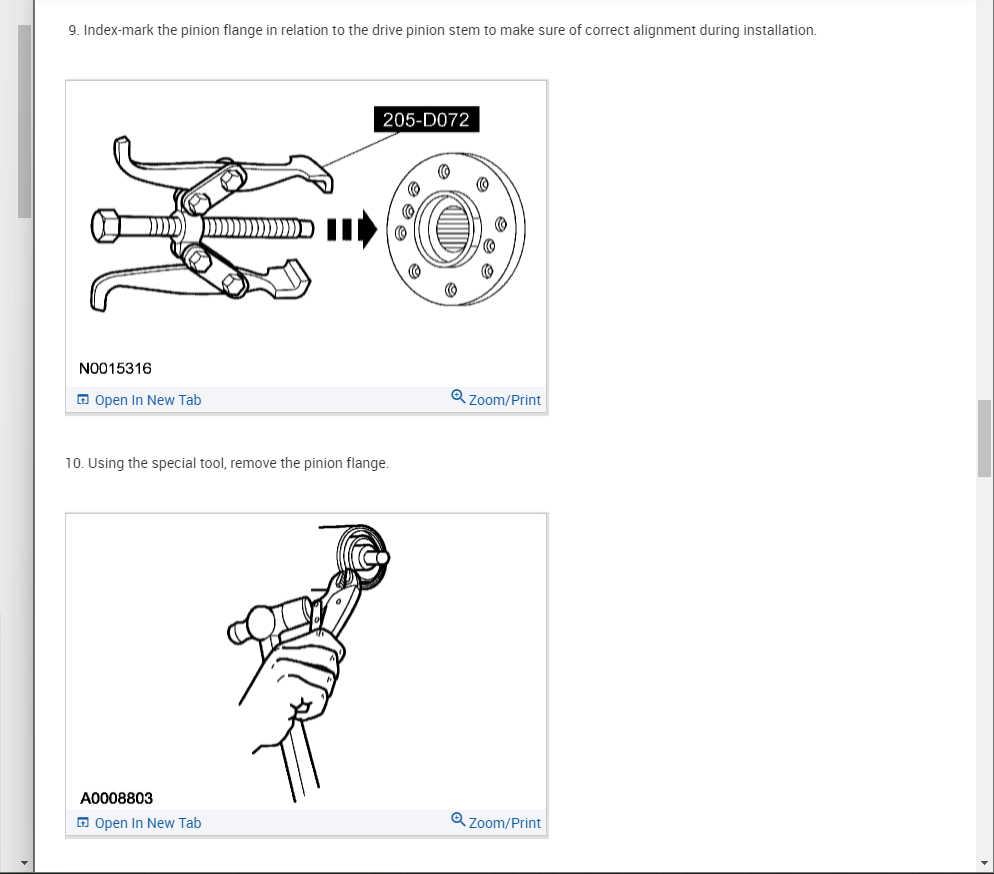 9. Index-mark the pinion flange in relation to the drive pinion stem to make sure of correct alignment during installation.

205-D072

N0015316

Open In New Tab

Zoom/Print

10. Using the special tool, remove the pinion flange.

A0008803

Open In New Tab

Zoom/Print