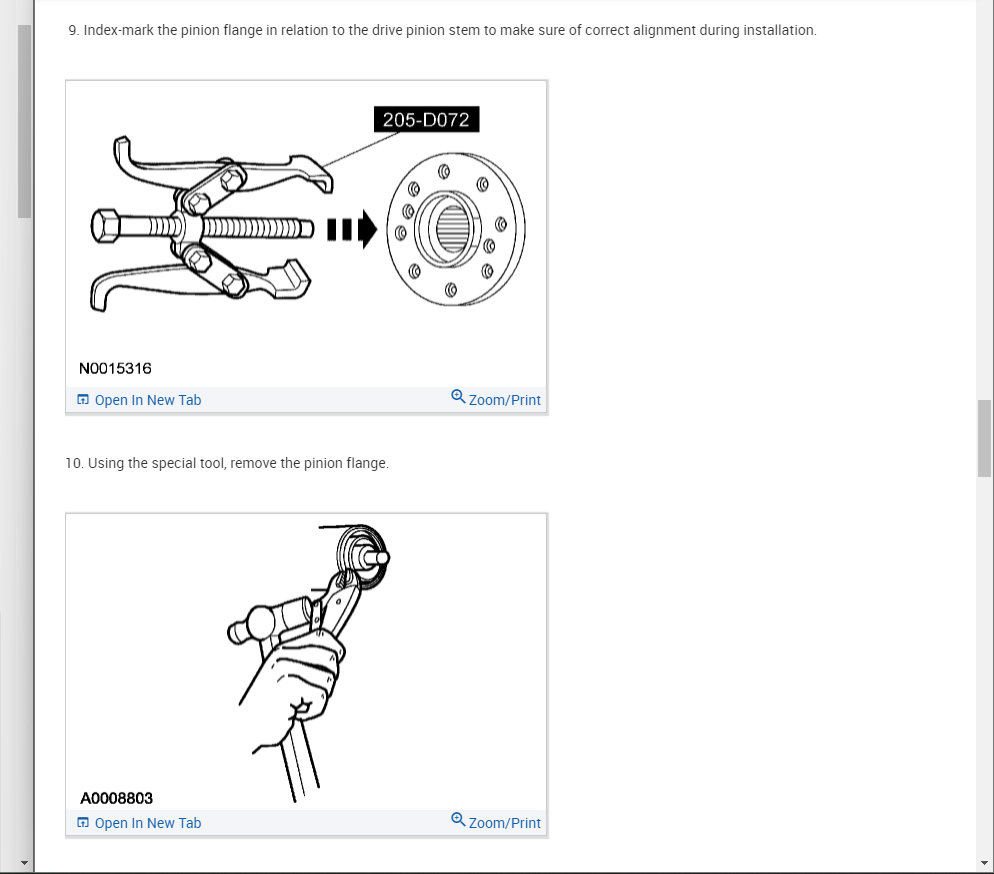 9. Index-mark the pinion flange in relation to the drive pinion stem to make sure of correct alignment during installation.

205-D072

N0015316

Open In New Tab

Zoom/Print

10. Using the special tool, remove the pinion flange.

A0008803

Open In New Tab

Zoom/Print