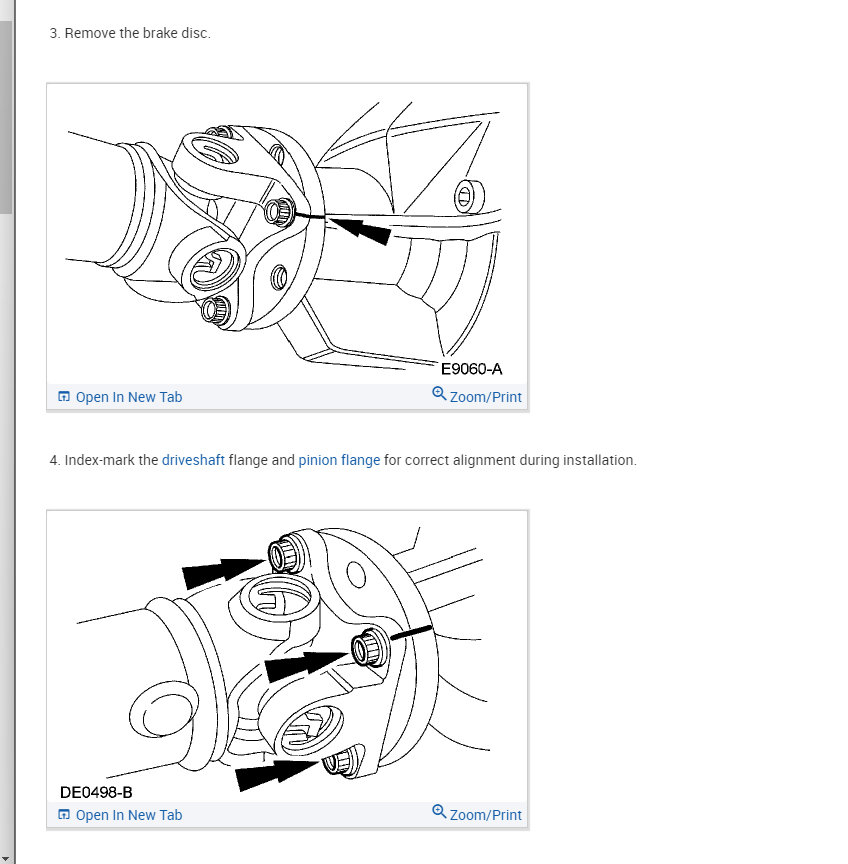 3. Remove the brake disc.

E9060-A

Open In New Tab

Zoom/Print

4. Index-mark the driveshaft flange and pinion flange for correct alignment during installation.

DE0498-B

Open In New Tab

Zoom/Print