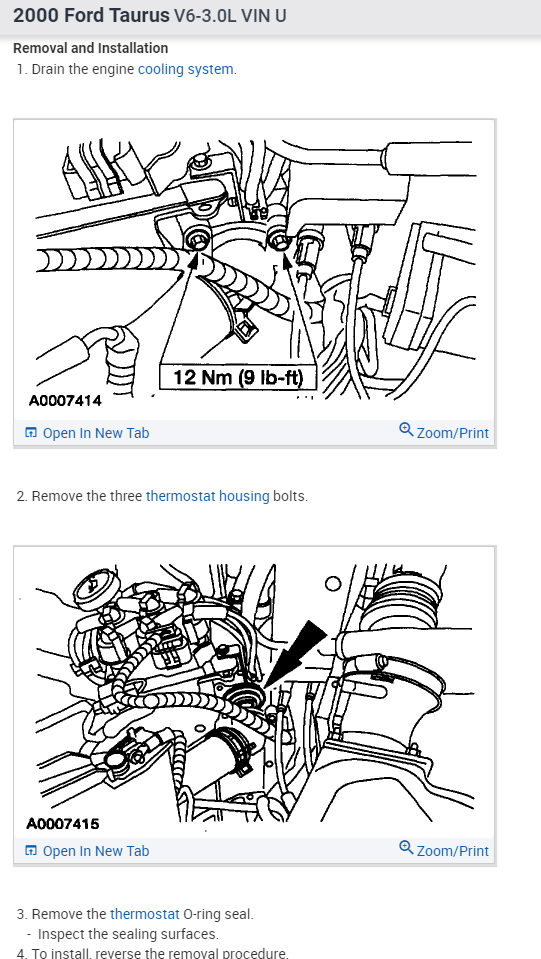 2000 Ford Taurus V6-3.0L VIN U

Removal and Installation

1. Drain the engine cooling system.

12 Nm (9 lb-ft)

A0007414

Open In New Tab

Zoom/Print

2. Remove the three thermostat housing bolts.

A0007415

Open In New Tab

Zoom/Print

3. Remove the thermostat O-ring seal.
- Inspect the sealing surfaces.
4. To install, reverse the removal procedure.