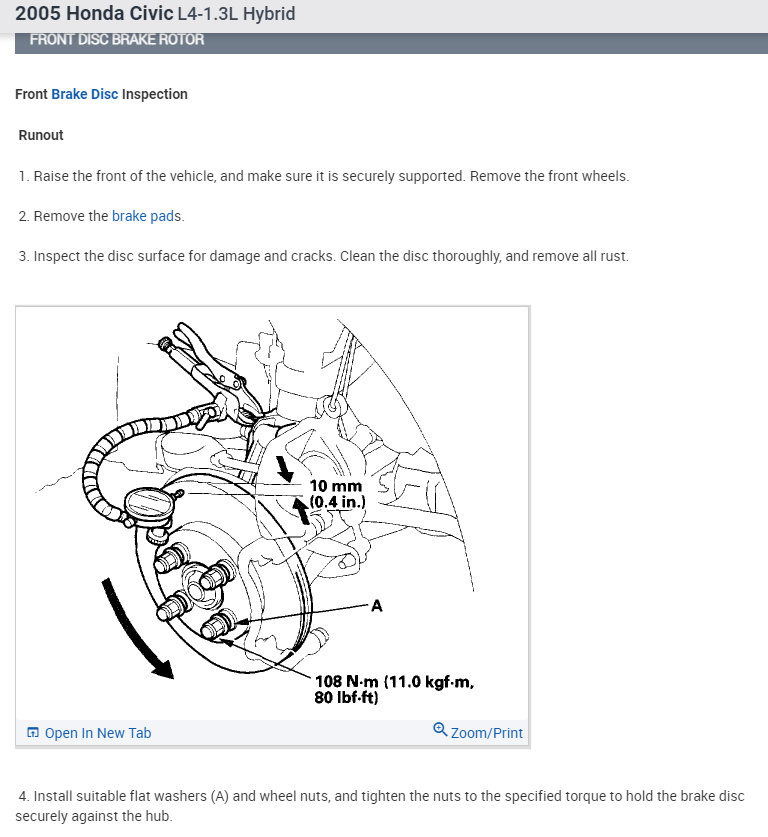 2005 Honda Civic L4-1.3L Hybrid

FRONT DISC BRAKE ROTOR

Front Brake Disc Inspection

Runout

1. Raise the front of the vehicle, and make sure it is securely supported. Remove the front wheels.

2. Remove the brake pads.

3. Inspect the disc surface for damage and cracks. Clean the disc thoroughly, and remove all rust.

10 mm (0.4 in.)

A

108 N·m (11.0 kgf·m, 80 lbf·ft)

Open In New Tab

Zoom/Print

4. Install suitable flat washers (A) and wheel nuts, and tighten the nuts to the specified torque to hold the brake disc securely against the hub.