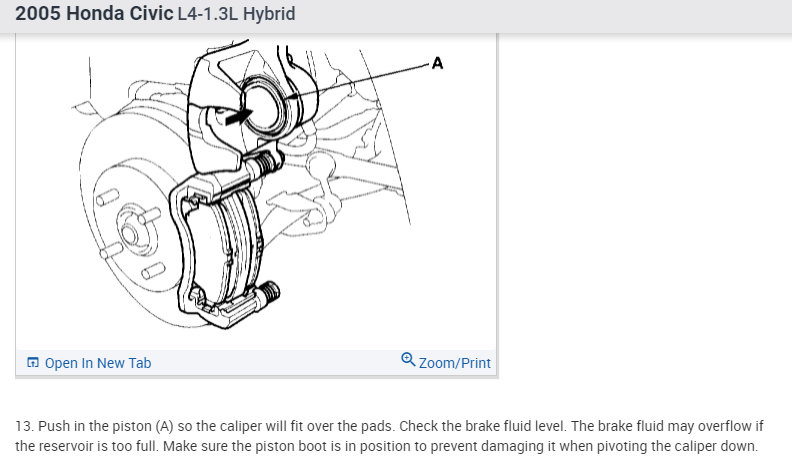 2005 Honda Civic L4-1.3L Hybrid

A

Open In New Tab

Zoom/Print

13. Push in the piston (A) so the caliper will fit over the pads. Check the brake fluid level. The brake fluid may overflow if the reservoir is too full. Make sure the piston boot is in position to prevent damaging it when pivoting the caliper down.