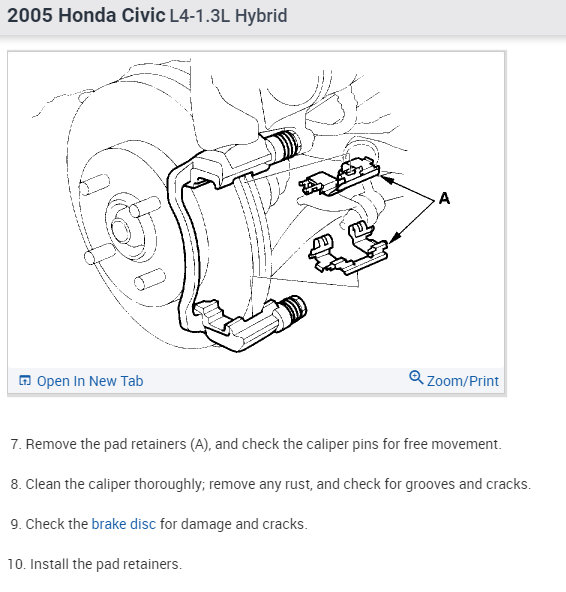 2005 Honda Civic L4-1.3L Hybrid

A

Open In New Tab

Zoom/Print

7. Remove the pad retainers (A), and check the caliper pins for free movement.

8. Clean the caliper thoroughly; remove any rust, and check for grooves and cracks.

9. Check the brake disc for damage and cracks.

10. Install the pad retainers.