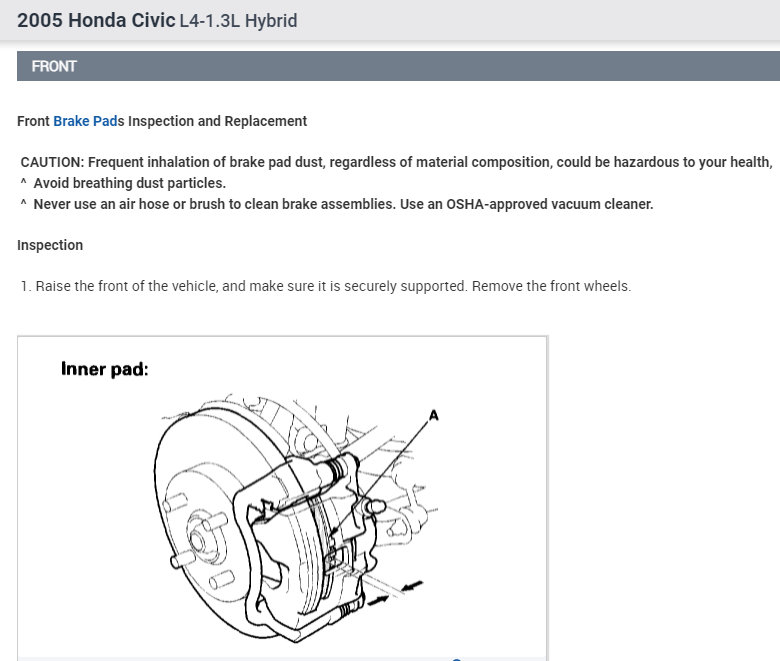 2005 Honda Civic L4-1.3L Hybrid

FRONT

Front Brake Pads Inspection and Replacement

CAUTION: Frequent inhalation of brake pad dust, regardless of material composition, could be hazardous to your health,
^ Avoid breathing dust particles.
^ Never use an air hose or brush to clean brake assemblies. Use an OSHA-approved vacuum cleaner.

Inspection

1. Raise the front of the vehicle, and make sure it is securely supported. Remove the front wheels.

Inner pad:

A