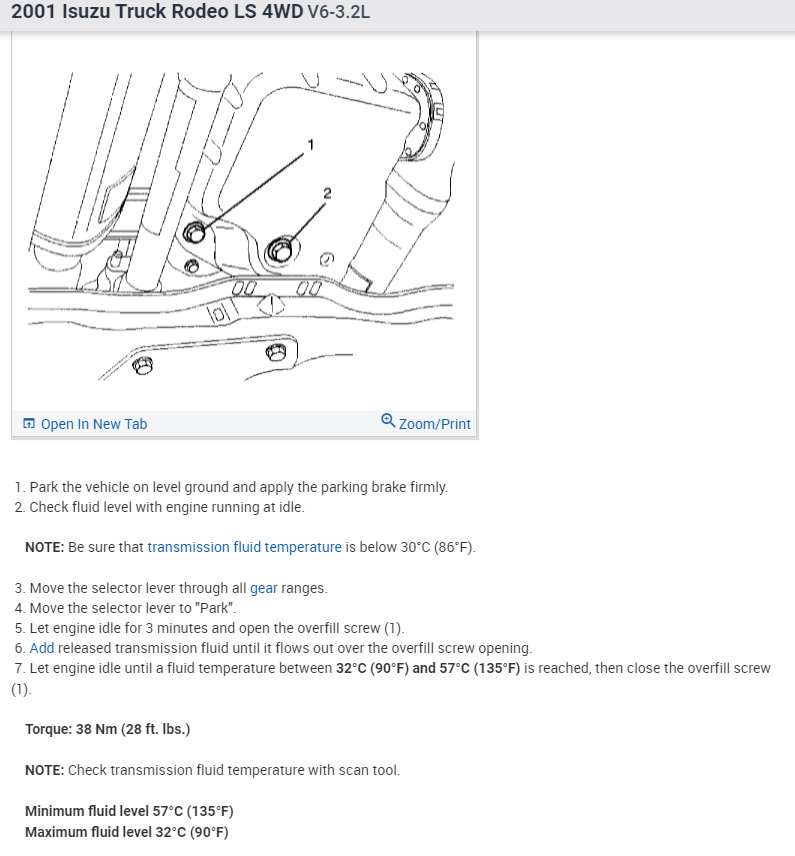 2001 Isuzu Truck Rodeo LS 4WD V6-3.2L

1

2

Open In New Tab

Zoom/Print

1. Park the vehicle on level ground and apply the parking brake firmly.
2. Check fluid level with engine running at idle.

NOTE: Be sure that transmission fluid temperature is below 30°C (86°F).

3. Move the selector lever through all gear ranges.
4. Move the selector lever to "Park".
5. Let engine idle for 3 minutes and open the overfill screw (1).
6. Add released transmission fluid until it flows out over the overfill screw opening.
7. Let engine idle until a fluid temperature between 32°C (90°F) and 57°C (135°F) is reached, then close the overfill screw (1).

Torque: 38 Nm (28 ft. lbs.)

NOTE: Check transmission fluid temperature with scan tool.

Minimum fluid level 57°C (135°F)
Maximum fluid level 32°C (90°F)