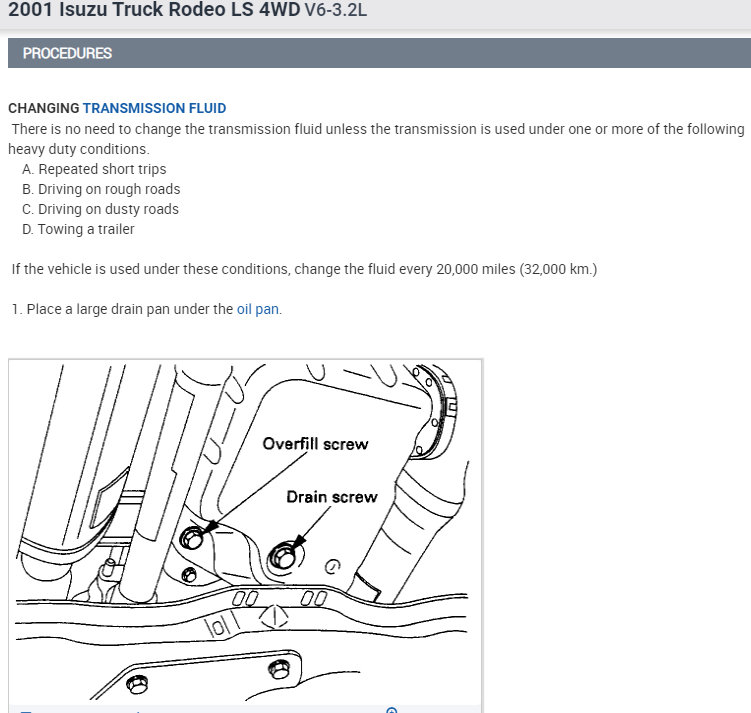 2001 Isuzu Truck Rodeo LS 4WD V6-3.2L

PROCEDURES

CHANGING TRANSMISSION FLUID

There is no need to change the transmission fluid unless the transmission is used under one or more of the following heavy duty conditions.

A. Repeated short trips
B. Driving on rough roads
C. Driving on dusty roads
D. Towing a trailer

If the vehicle is used under these conditions, change the fluid every 20,000 miles (32,000 km.)

1. Place a large drain pan under the oil pan.

Overfill screw

Drain screw