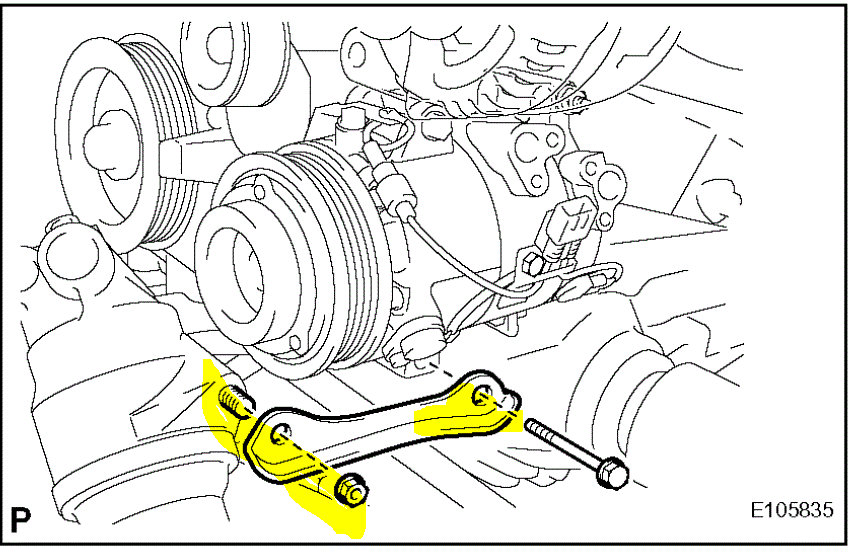 P

E105835